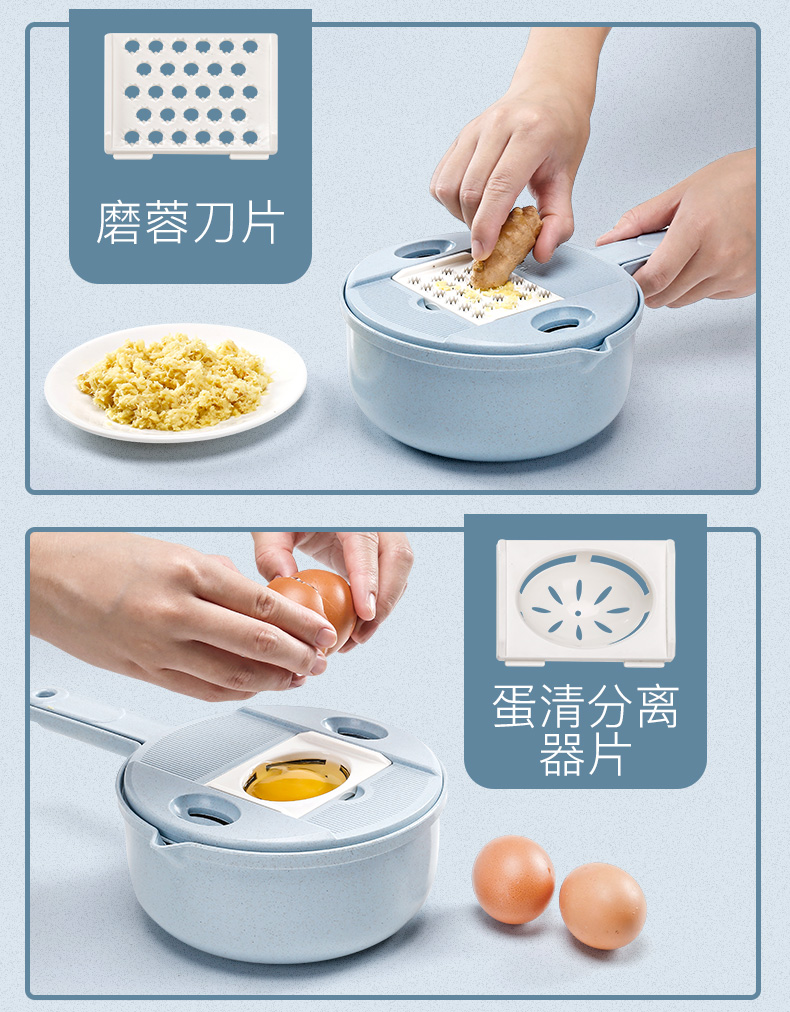 磨蓉刀片

蛋清分离器片