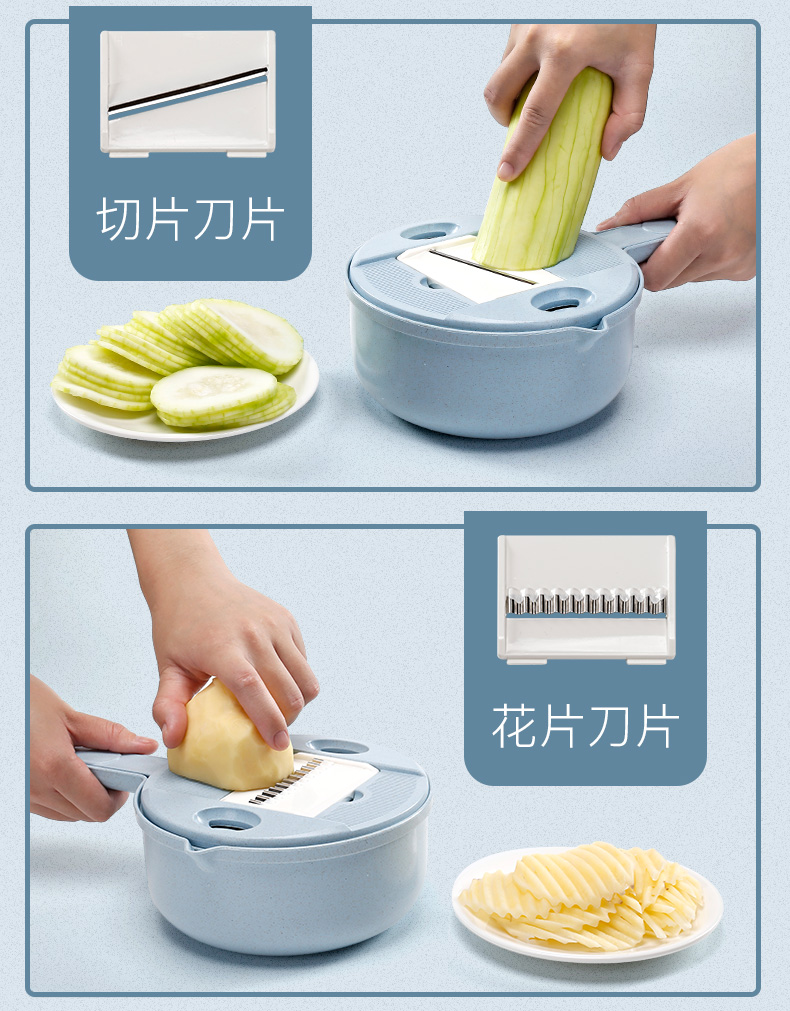 切片刀片

花片刀片