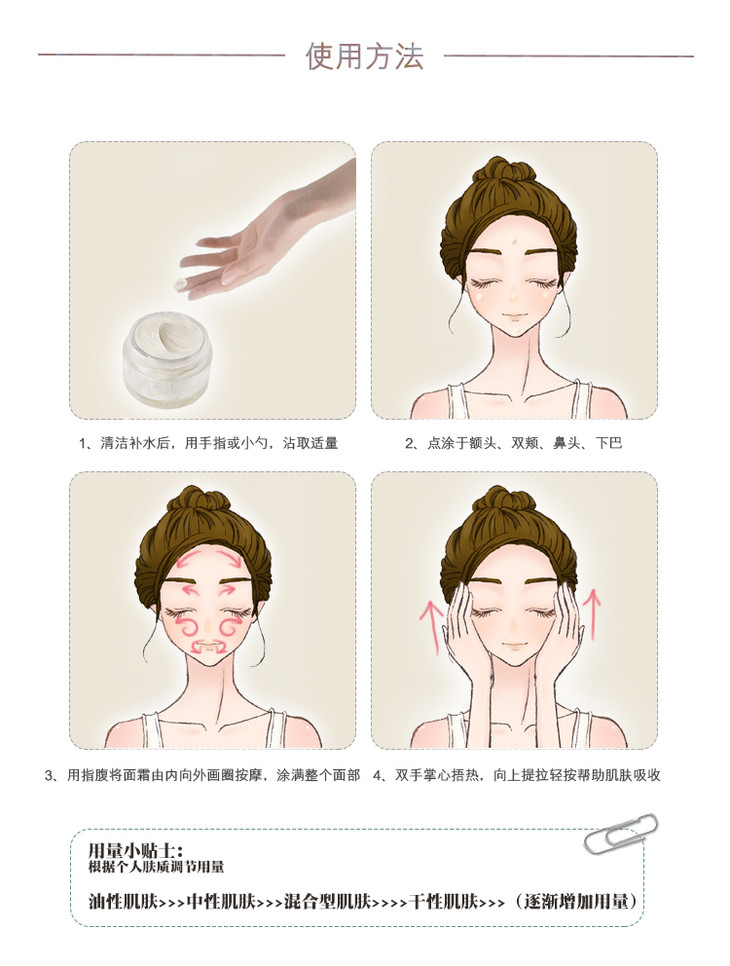 使用方法

1、清洁补水后，用手指或小勺，沾取适量

2、点涂于额头、双颊、鼻头、下巴

3、用指腹将面霜由内向外画圈按摩，涂满整个面部

4、双手掌心捂热，向上提拉轻按帮助肌肤吸收

用量小贴士：
根据个人肤质调节用量

油性肌肤>>>中性肌肤>>>混合型肌肤>>>>干性肌肤>>>（逐渐增加用量）