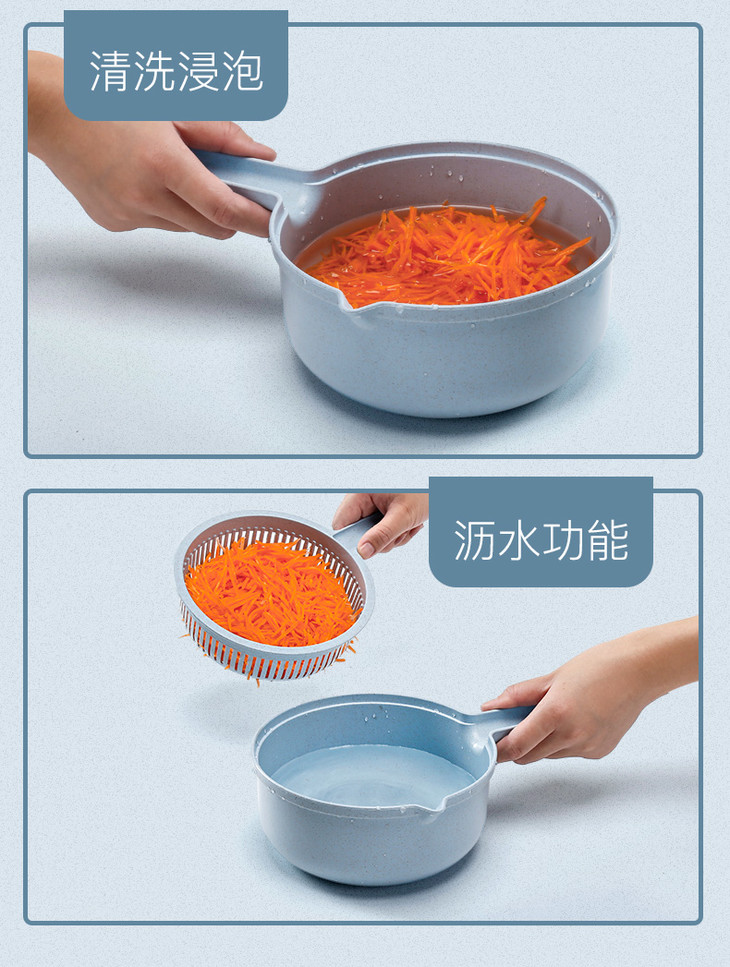 清洗浸泡

沥水功能