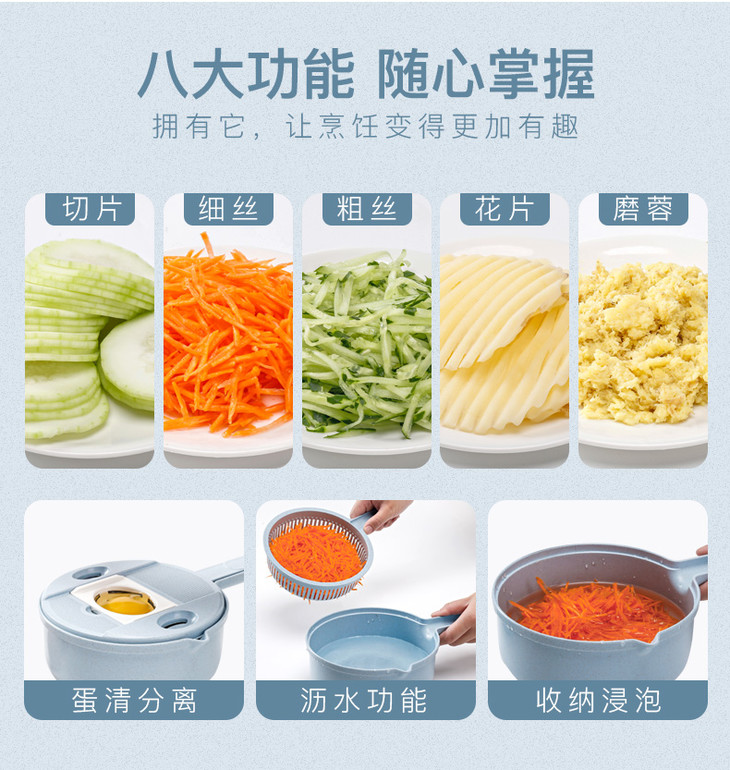 八大功能 随心掌握

拥有它，让烹饪变得更加有趣

切片

细丝

粗丝

花片

磨蓉

蛋清分离

沥水功能

收纳浸泡