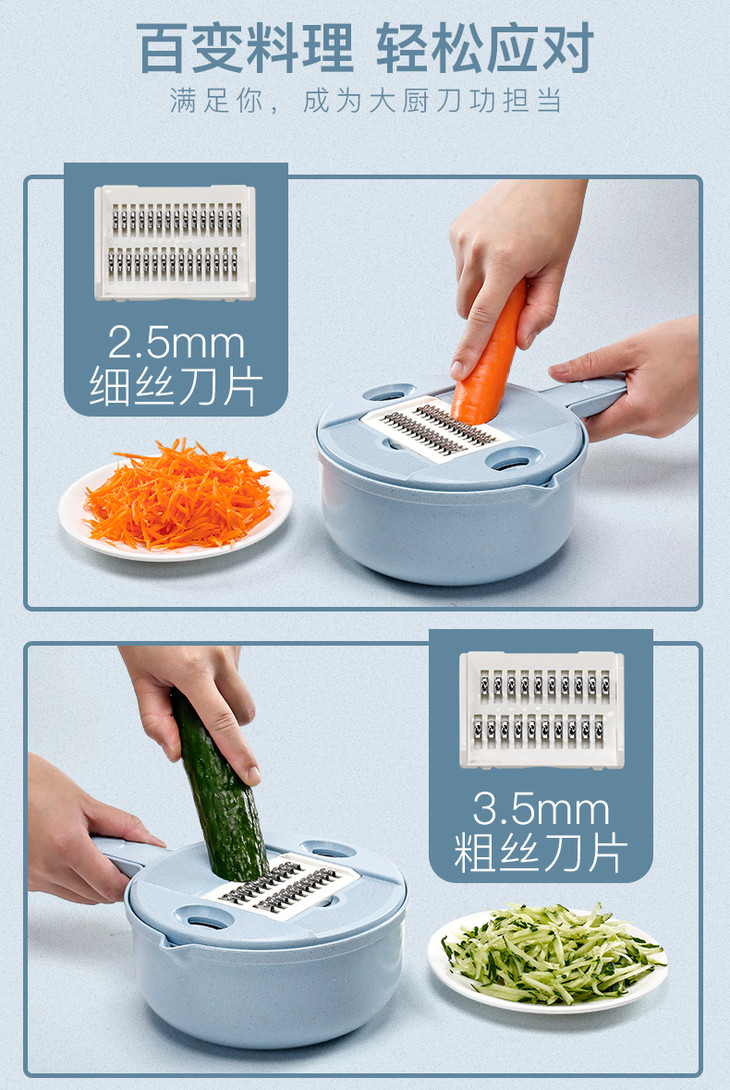 百变料理 轻松应对
满足你，成为大厨刀功担当

2.5mm
细丝刀片

3.5mm
粗丝刀片