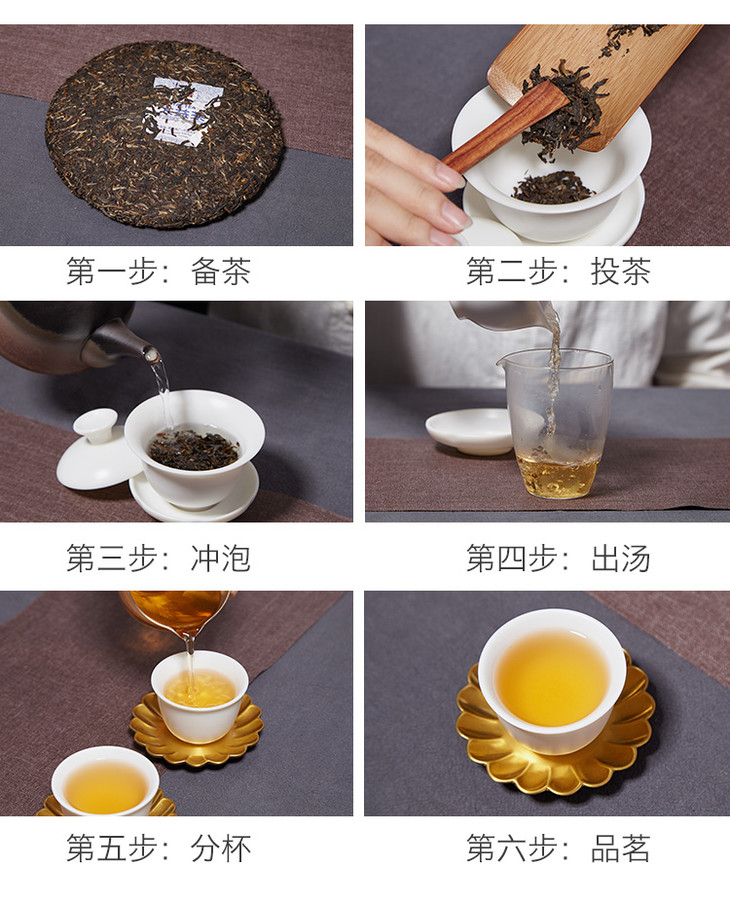 第一步：备茶

第二步：投茶

第三步：冲泡

第四步：出汤

第五步：分杯

第六步：品茗