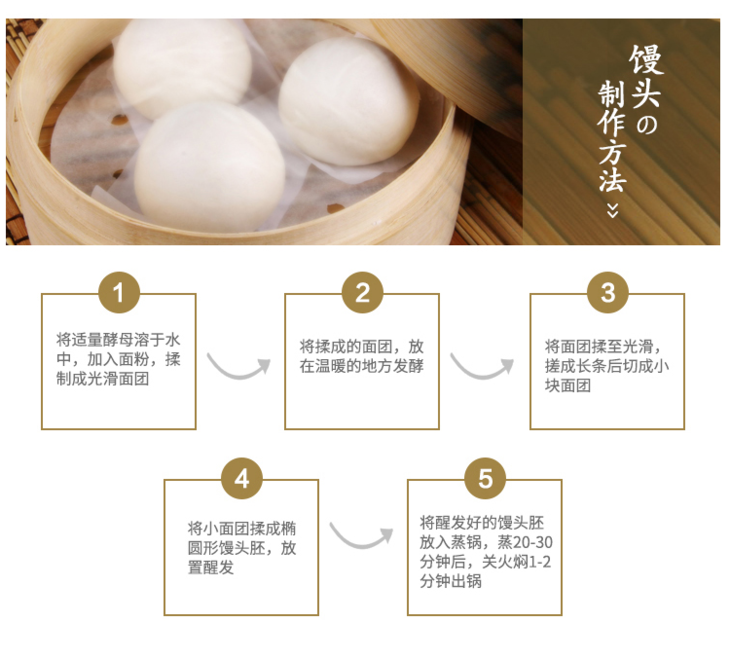 馒头の制作方法

1
将适量酵母溶于水中，加入面粉，揉制成光滑面团

2
将揉成的面团，放在温暖的地方发酵

3
将面团揉至光滑，搓成长条后切成小块面团

4
将小面团揉成椭圆形馒头胚，放置醒发

5
将醒发好的馒头胚放入蒸锅，蒸20-30分钟后，关火焖1-2分钟出锅