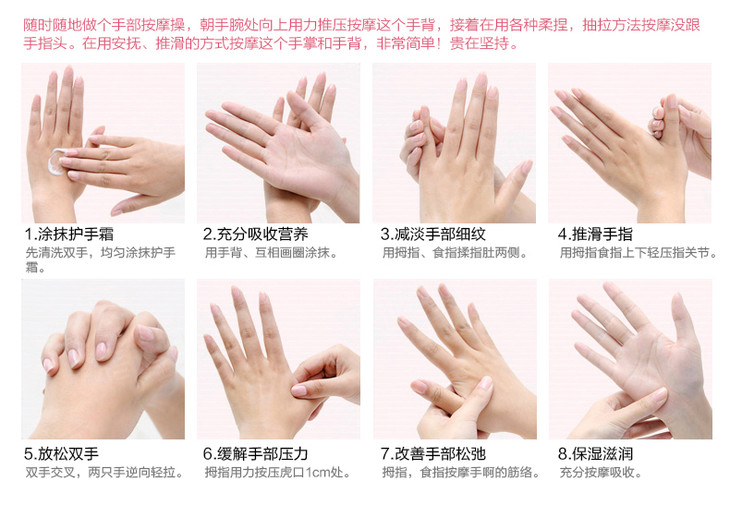 随时随地做个手部按摩操，朝手腕处向上用力推压按摩这个手背，接着在用各种柔捏，抽拉方法按摩没跟手指头。在用安抚、推滑的方式按摩这个手掌和手背，非常简单！贵在坚持。

1.涂抹护手霜
先清洗双手，均匀涂抹护手霜。

2.充分吸收营养
用手背、互相画圈涂抹。

3.减淡手部细纹
用拇指、食指揉指肚两侧。

4.推滑手指
用拇指食指上下轻压指关节。

5.放松双手
双手交叉，两只手逆向轻拉。

6.缓解手部压力
拇指用力按压虎口1cm处。

7.改善手部松弛
拇指，食指按摩手啊的筋络。

8.保湿滋润
充分按摩吸收。