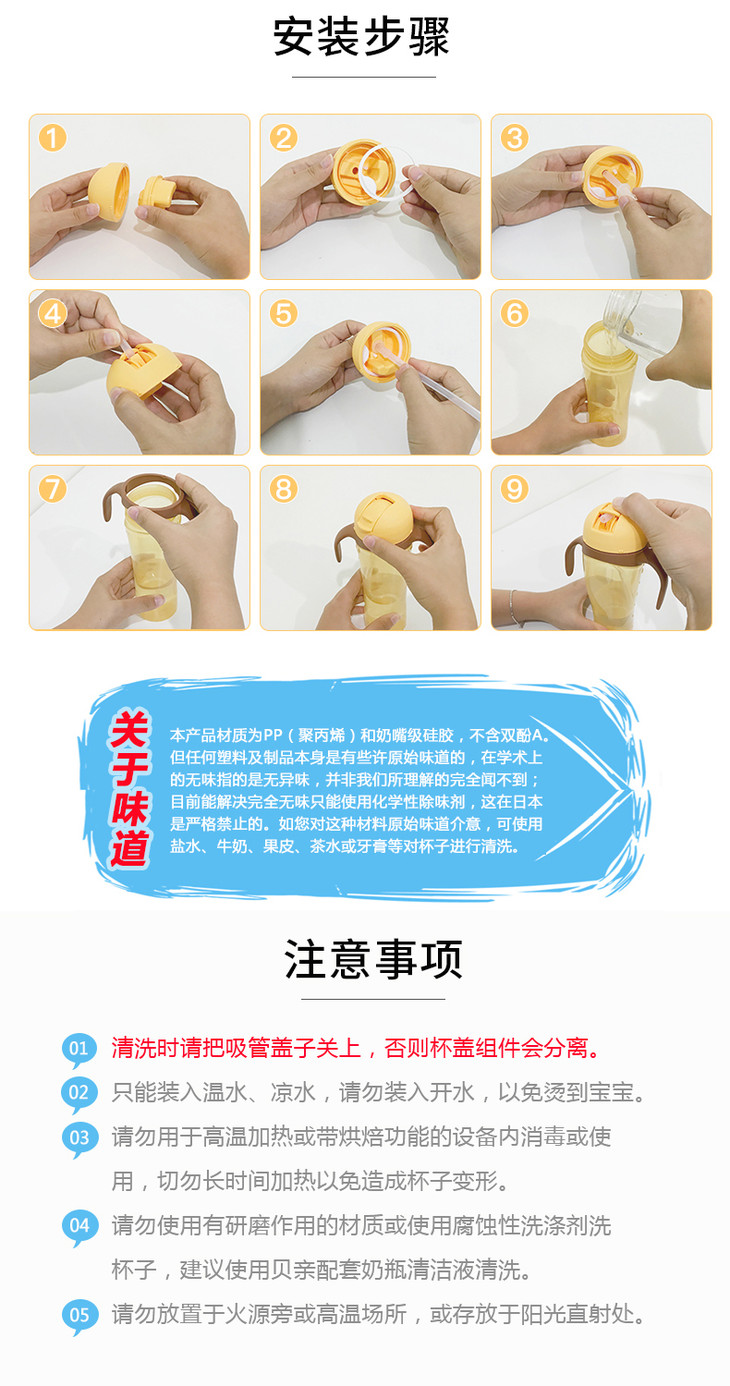 安装步骤

1

2

3

4

5

6

7

8

9

关于味道

本产品材质为PP（聚丙烯）和奶嘴级硅胶，不含双酚A。但任何塑料及制品本身是有些许原始味道的，在学术上的无味指的是无异味，并非我们所理解的完全闻不到；目前能解决完全无味只能使用化学性除味剂，这在日本是严格禁止的。如您对这种材料原始味道介意，可使用盐水、牛奶、果皮、茶水或牙膏等对杯子进行清洗。

注意事项

01 清洗时请把吸管盖子关上，否则杯盖组件会分离。

02 只能装入温水、凉水，请勿装入开水，以免烫到宝宝。

03 请勿用于高温加热或带烘焙功能的设备内消毒或使用，切勿长时间加热以免造成杯子变形。

04 请勿使用有研磨作用的材质或使用腐蚀性洗涤剂洗杯子，建议使用贝亲配套奶瓶清洁液清洗。

05 请勿放置于火源旁或高温场所，或存放于阳光直射处。