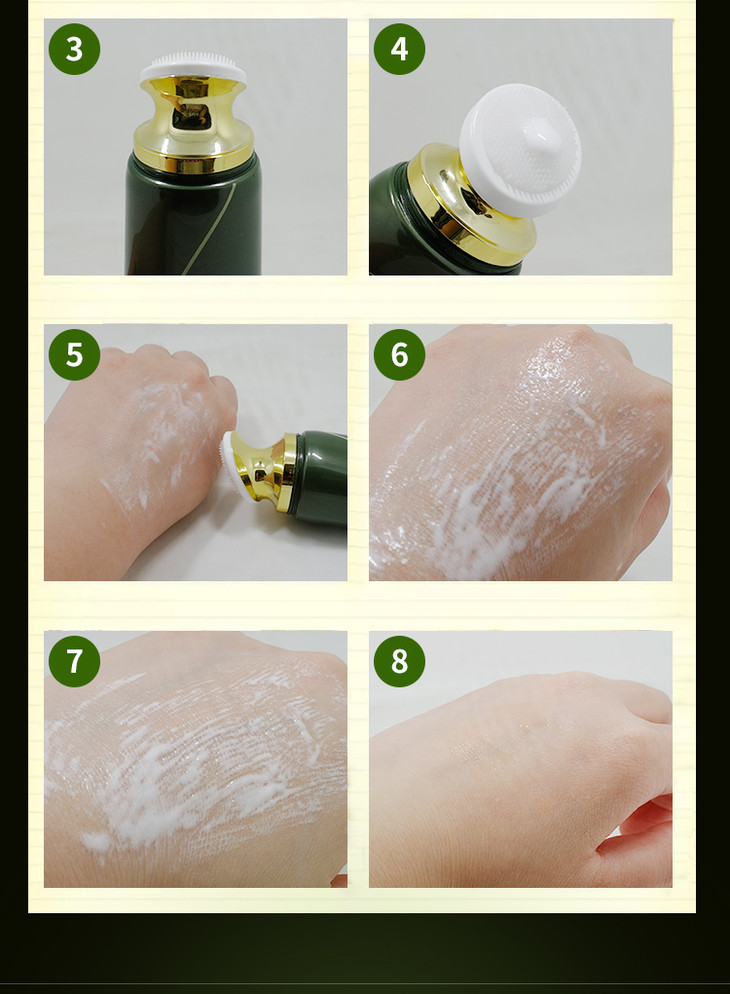 3
4
5
6
7
8