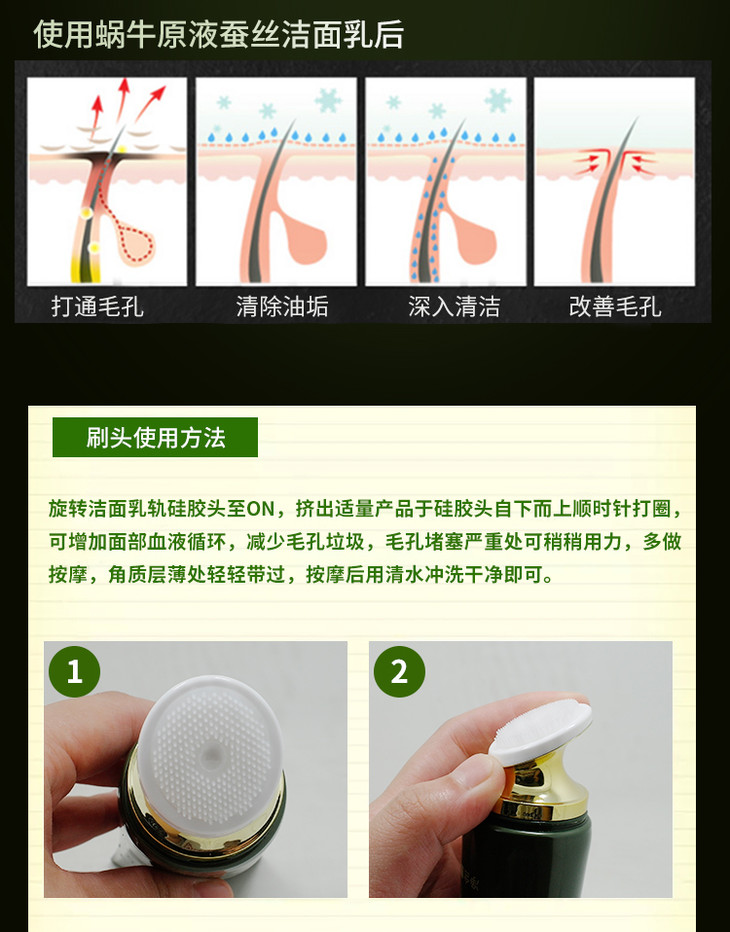 使用蜗牛原液蚕丝洁面乳后

打通毛孔

清除油垢

深入清洁

改善毛孔

刷头使用方法

旋转洁面乳轨硅胶头至ON，挤出适量产品于硅胶头自下而上顺时针打圈，可增加面部血液循环，减少毛孔垃圾，毛孔堵塞严重处可稍稍用力，多做按摩，角质层薄处轻轻带过，按摩后用清水冲洗干净即可。

1

2