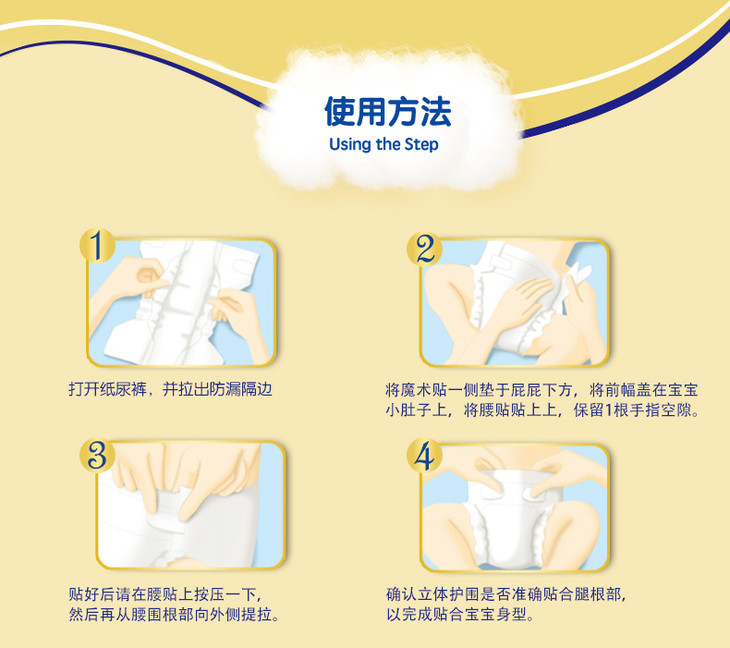 使用方法
Using the Step

1
打开纸尿裤，并拉出防漏隔边

2
将魔术贴一侧垫于屁屁下方，将前幅盖在宝宝小肚子上，将腰贴贴上上，保留1根手指空隙。

3
贴好后请在腰贴上按压一下，然后再从腰围根部向外侧提拉。

4
确认立体护围是否准确贴合腿根部，以完成贴合宝宝身型。