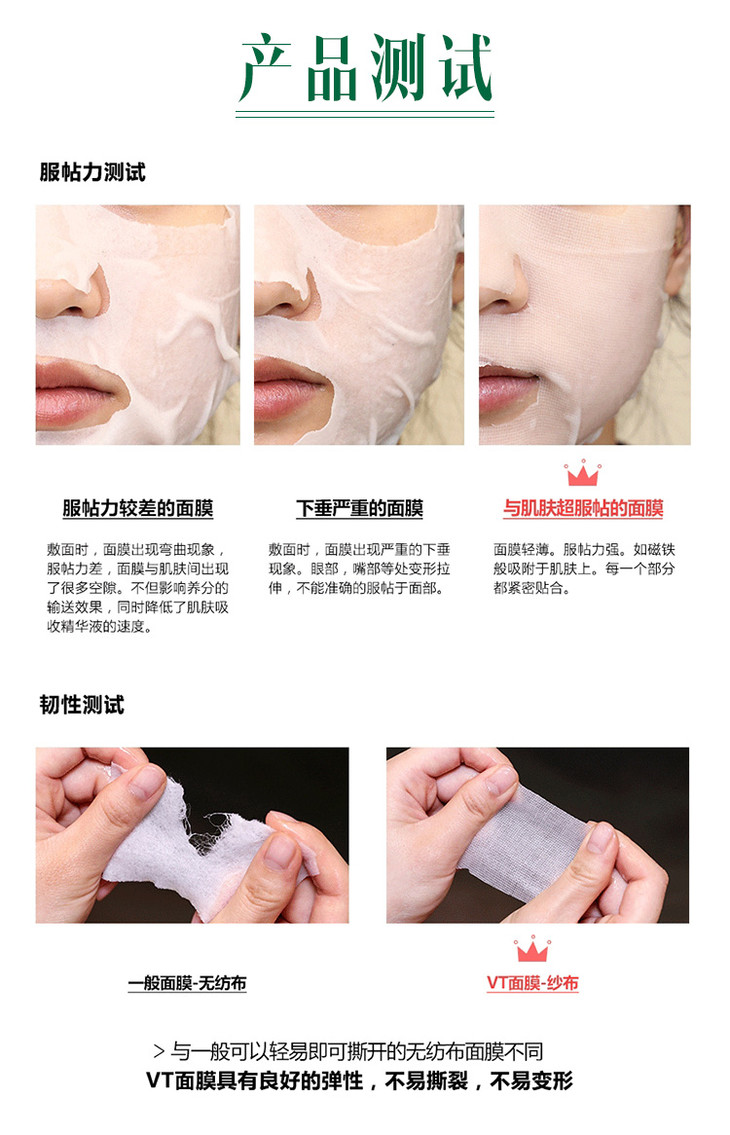 产品测试

服帖力测试

服帖力较差的面膜

敷面时，面膜出现弯曲现象，服帖力差，面膜与肌肤间出现了很多空隙。不但影响养分的输送效果，同时降低了肌肤吸收精华液的速度。

下垂严重的面膜

敷面时，面膜出现严重的下垂现象。眼部，嘴部等处变形拉伸，不能准确的服帖于面部。

与肌肤超服帖的面膜

面膜轻薄。服帖力强。如磁铁般吸附于肌肤上。每一个部分都紧密贴合。

韧性测试

一般面膜-无纺布

VT面膜-纱布

> 与一般可以轻易即可撕开的无纺布面膜不同
VT面膜具有良好的弹性，不易撕裂，不易变形