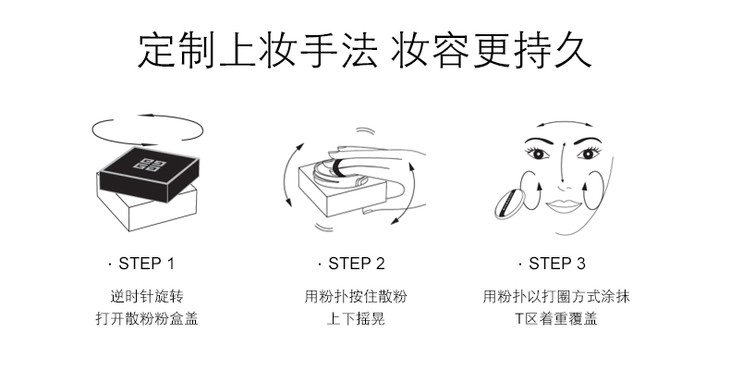 定制上妆手法 妆容更持久

· STEP 1

逆时针旋转
打开散粉粉盒盖

· STEP 2

用粉扑按住散粉
上下摇晃

· STEP 3

用粉扑以打圈方式涂抹
T区着重覆盖