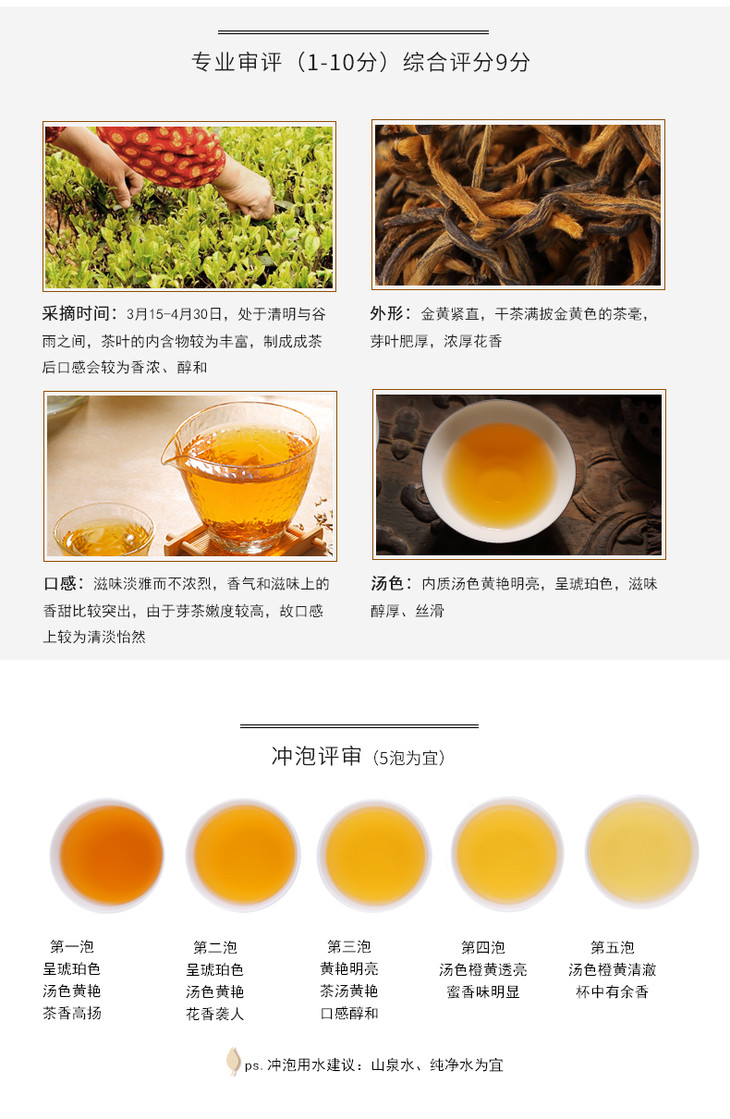 专业审评（1-10分）综合评分9分

采摘时间：3月15-4月30日，处于清明与谷雨之间，茶叶的内含物较为丰富，制成成茶后口感会较为香浓、醇和

外形：金黄紧直，干茶满披金黄色的茶毫，芽叶肥厚，浓厚花香

口感：滋味淡雅而不浓烈，香气和滋味上的香甜比较突出，由于芽茶嫩度较高，故口感上较为清淡怡然

汤色：内质汤色黄艳明亮，呈琥珀色，滋味醇厚、丝滑

冲泡评审（5泡为宜）

第一泡
呈琥珀色
汤色黄艳
茶香高扬

第二泡
呈琥珀色
汤色黄艳
花香袭人

第三泡
黄艳明亮
茶汤黄艳
口感醇和

第四泡
汤色橙黄透亮
蜜香味明显

第五泡
汤色橙黄清澈
杯中有余香

ps. 冲泡用水建议：山泉水、纯净水为宜