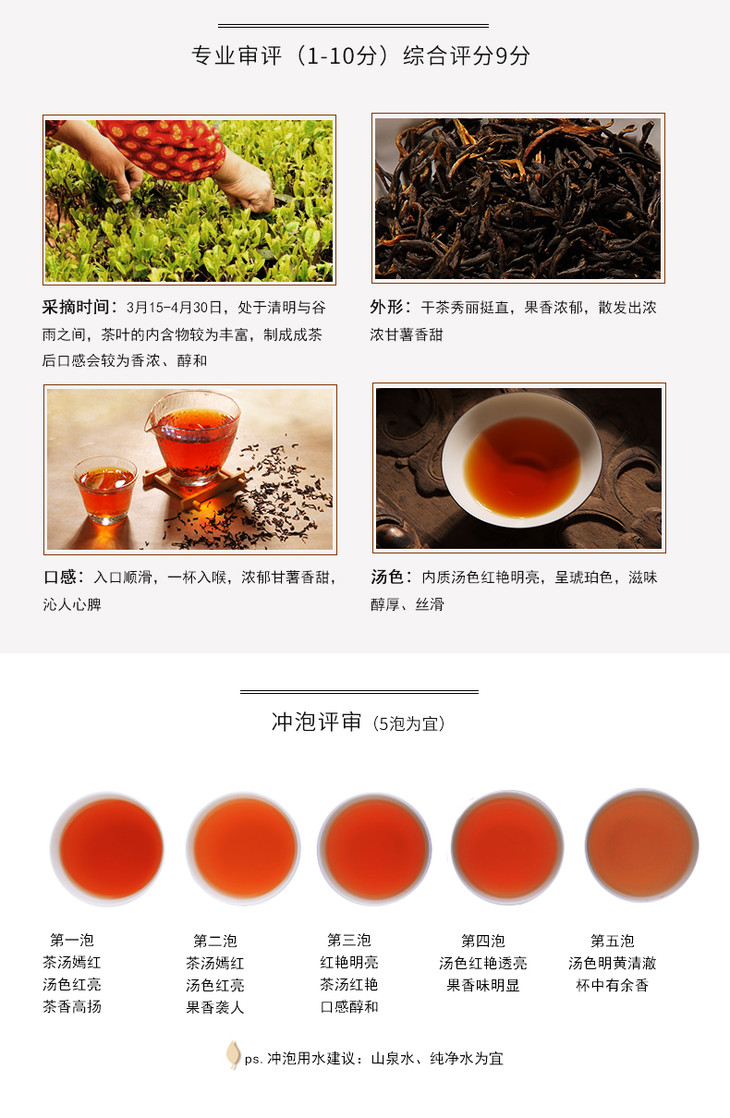 专业审评（1-10分）综合评分9分

采摘时间：3月15-4月30日，处于清明与谷雨之间，茶叶的内含物较为丰富，制成成茶后口感会较为香浓、醇和

外形：干茶秀丽挺直，果香浓郁，散发出浓浓甘薯香甜

口感：入口顺滑，一杯入喉，浓郁甘薯香甜，沁人心脾

汤色：内质汤色红艳明亮，呈琥珀色，滋味醇厚、丝滑

冲泡评审（5泡为宜）

第一泡
茶汤嫣红
汤色红亮
茶香高扬

第二泡
茶汤嫣红
汤色红亮
果香袭人

第三泡
红艳明亮
茶汤红艳
口感醇和

第四泡
汤色红艳透亮
果香味明显

第五泡
汤色明黄清澈
杯中有余香

ps. 冲泡用水建议：山泉水、纯净水为宜