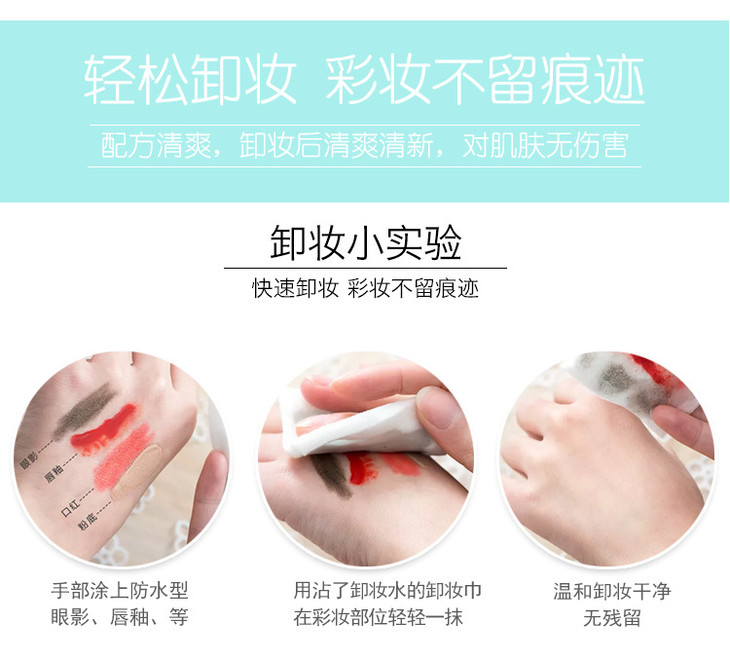 轻松卸妆 彩妆不留痕迹

配方清爽，卸妆后清爽清新，对肌肤无伤害

卸妆小实验

快速卸妆 彩妆不留痕迹

眼影
唇釉
口红
粉底

手部涂上防水型
眼影、唇釉、等

用沾了卸妆水的卸妆巾
在彩妆部位轻轻一抹

温和卸妆干净
无残留