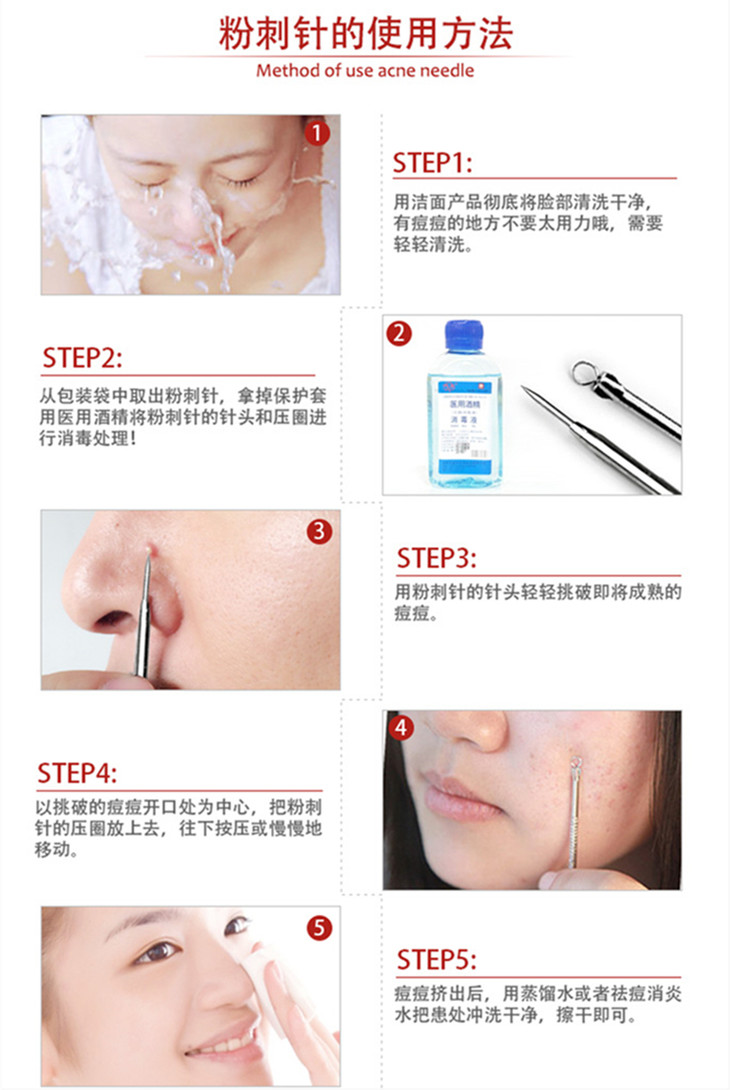 粉刺针的使用方法

Method of use acne needle

1

STEP1:

用洁面产品彻底将脸部清洗干净，有痘痘的地方不要太用力哦，需要轻轻清洗。

STEP2:

从包装袋中取出粉刺针，拿掉保护套用医用酒精将粉刺针的针头和压圈进行消毒处理！

2

医用酒精

消毒液

3

STEP3:

用粉刺针的针头轻轻挑破即将成熟的痘痘。

STEP4:

以挑破的痘痘开口处为中心，把粉刺针的压圈放上去，往下按压或慢慢地移动。

4

5

STEP5:

痘痘挤出后，用蒸馏水或者祛痘消炎水把患处冲洗干净，擦干即可。