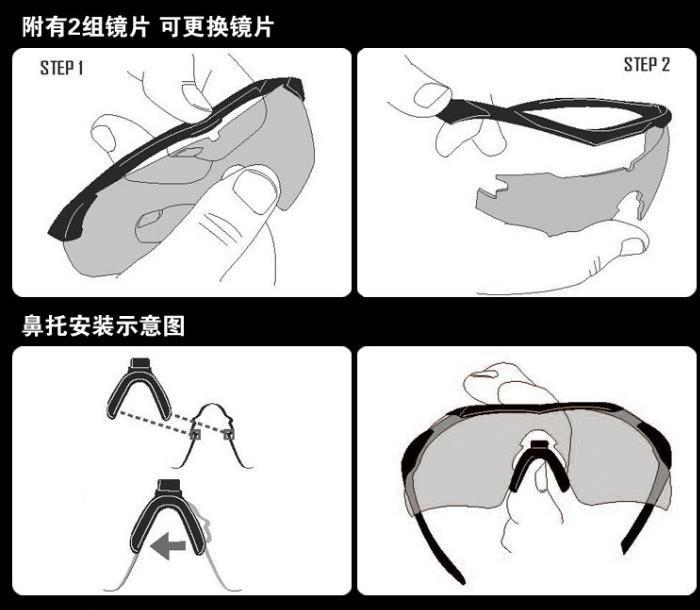 附有2组镜片 可更换镜片

STEP 1

STEP 2

鼻托安装示意图