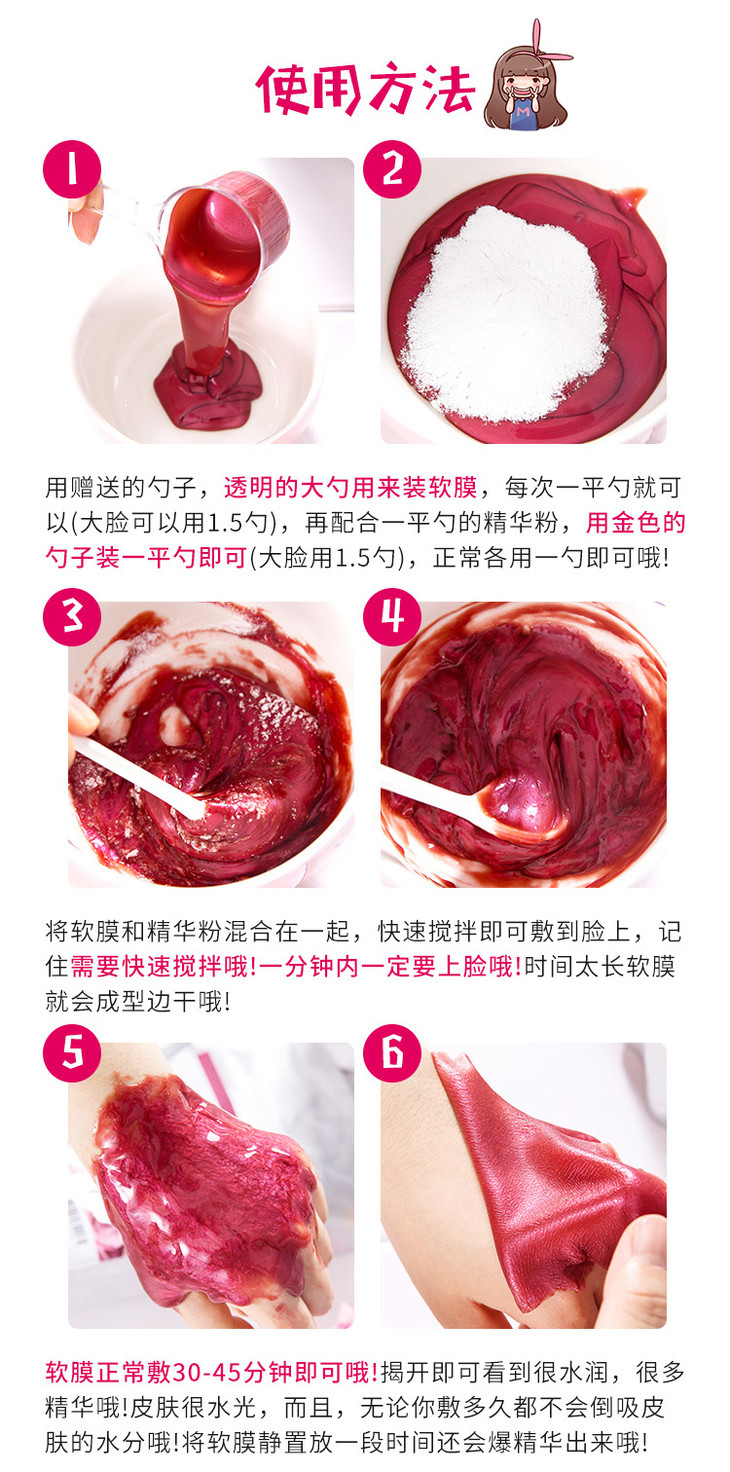 使用方法

M

1

2

用赠送的勺子，透明的大勺用来装软膜，每次一平勺就可以(大脸可以用1.5勺)，再配合一平勺的精华粉，用金色的勺子装一平勺即可(大脸用1.5勺)，正常各用一勺即可哦!

3

4

将软膜和精华粉混合在一起，快速搅拌即可敷到脸上，记住需要快速搅拌哦!一分钟内一定要上脸哦!时间太长软膜就会成型边干哦!

5

6

软膜正常敷30-45分钟即可哦!揭开即可看到很水润，很多精华哦!皮肤很水光，而且，无论你敷多久都不会倒吸皮肤的水分哦!将软膜静置放一段时间还会爆精华出来哦!