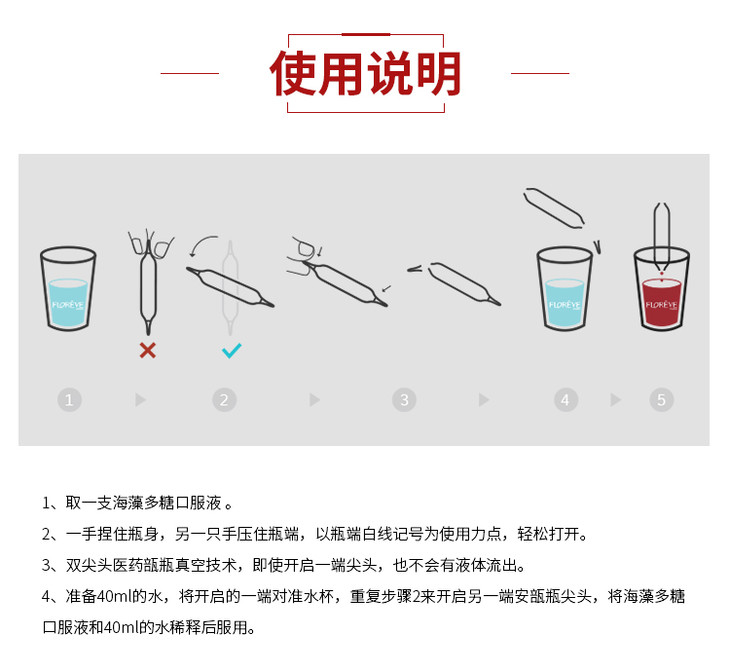 使用说明

FLORÊYE

FLORÊYE

FLORÊYE

1

2

3

4

5

1、取一支海藻多糖口服液 。

2、一手捏住瓶身，另一只手压住瓶端，以瓶端白线记号为使用力点，轻松打开。

3、双尖头医药瓿瓶真空技术，即使开启一端尖头，也不会有液体流出。

4、准备40ml的水，将开启的一端对准水杯，重复步骤2来开启另一端安瓿瓶尖头，将海藻多糖口服液和40ml的水稀释后服用。