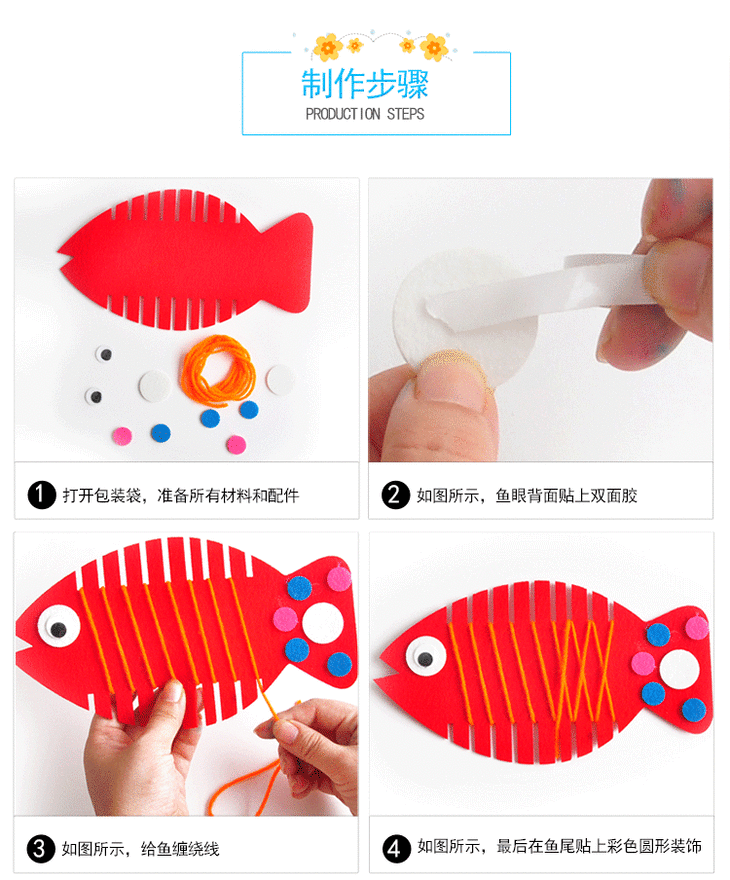 制作步骤
PRODUCTION STEPS

1 打开包装袋，准备所有材料和配件

2 如图所示，鱼眼背面贴上双面胶

3 如图所示，给鱼缠绕线

4 如图所示，最后在鱼尾贴上彩色圆形装饰