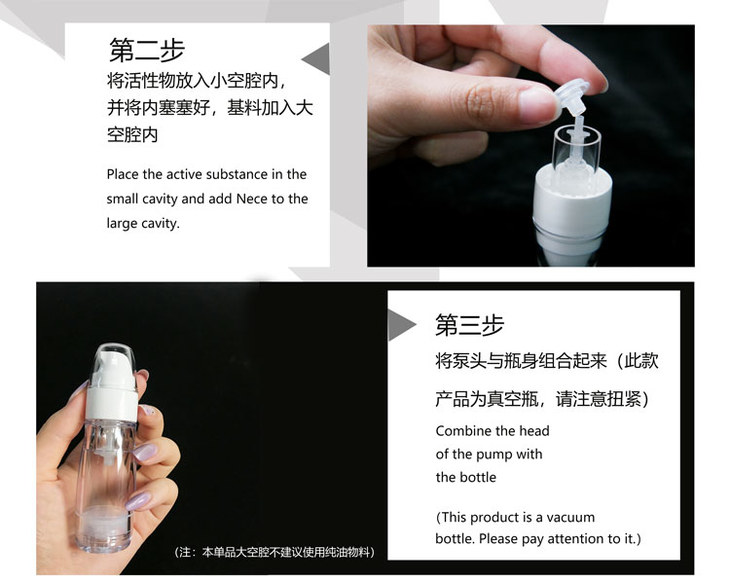 第二步
将活性物放入小空腔内，并将内塞塞好，基料加入大空腔内

Place the active substance in the small cavity and add Nece to the large cavity.

（注：本单品大空腔不建议使用纯油物料）

第三步
将泵头与瓶身组合起来（此款产品为真空瓶，请注意扭紧）

Combine the head of the pump with the bottle

(This product is a vacuum bottle. Please pay attention to it.)