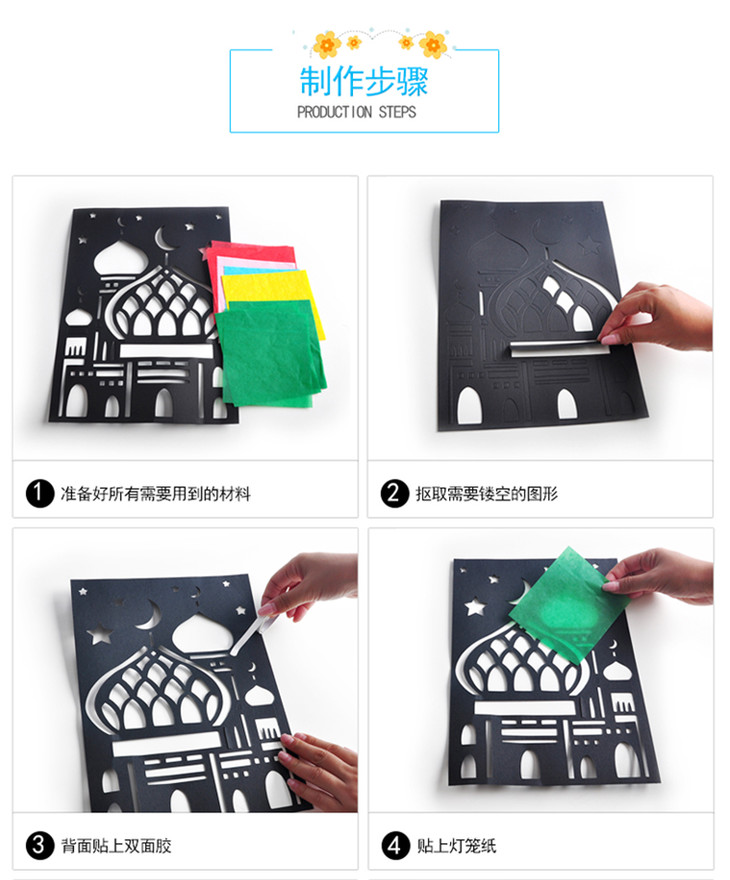 制作步骤
PRODUCTION STEPS

1 准备好所有需要用到的材料

2 抠取需要镂空的图形

3 背面贴上双面胶

4 贴上灯笼纸