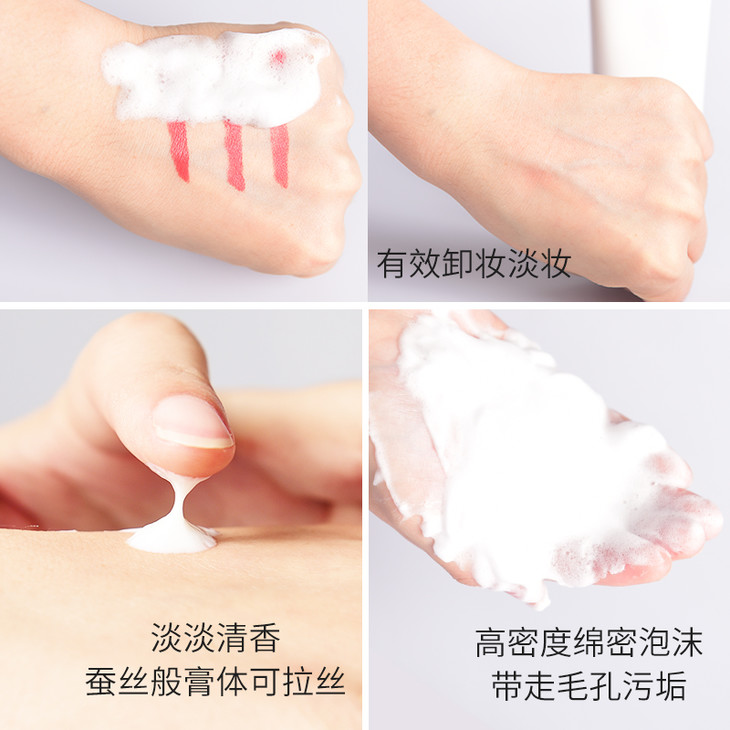 有效卸妆淡妆

淡淡清香
蚕丝般膏体可拉丝

高密度绵密泡沫
带走毛孔污垢