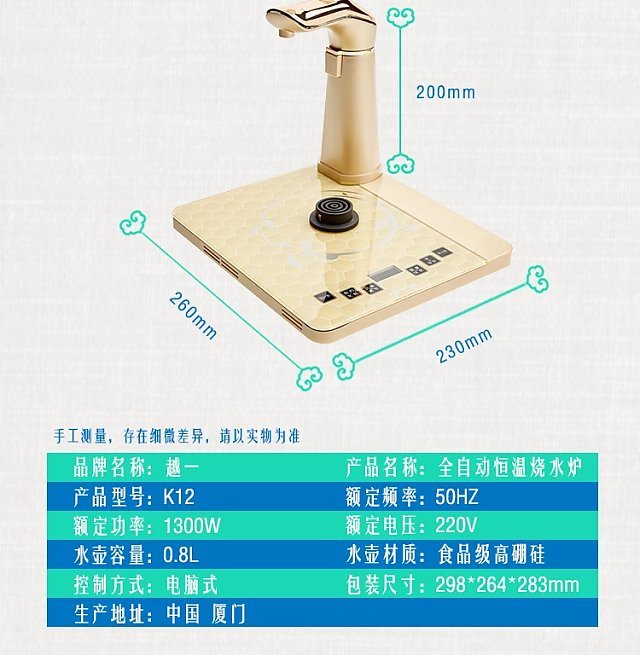 200mm

260mm

230mm

手工测量，存在细微差异，请以实物为准

| 品牌名称：越一 | 产品名称：全自动恒温烧水炉 |
|---|---|
| 产品型号：K12 | 额定频率：50HZ |
| 额定功率：1300W | 额定电压：220V |
| 水壶容量：0.8L | 水壶材质：食品级高硼硅 |
| 控制方式：电脑式 | 包装尺寸：298*264*283mm |
| 生产地址：中国 厦门 | |