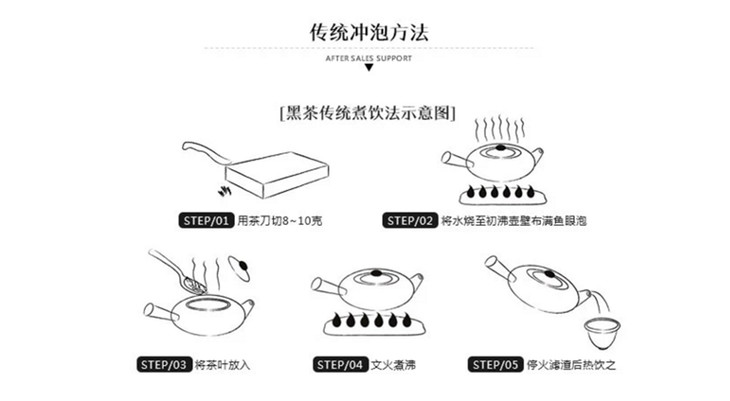 传统冲泡方法

AFTER SALES SUPPORT

[黑茶传统煮饮法示意图]

STEP/01 用茶刀切8~10克

STEP/02 将水烧至初沸壶壁布满鱼眼泡

STEP/03 将茶叶放入

STEP/04 文火煮沸

STEP/05 停火滤渣后热饮之