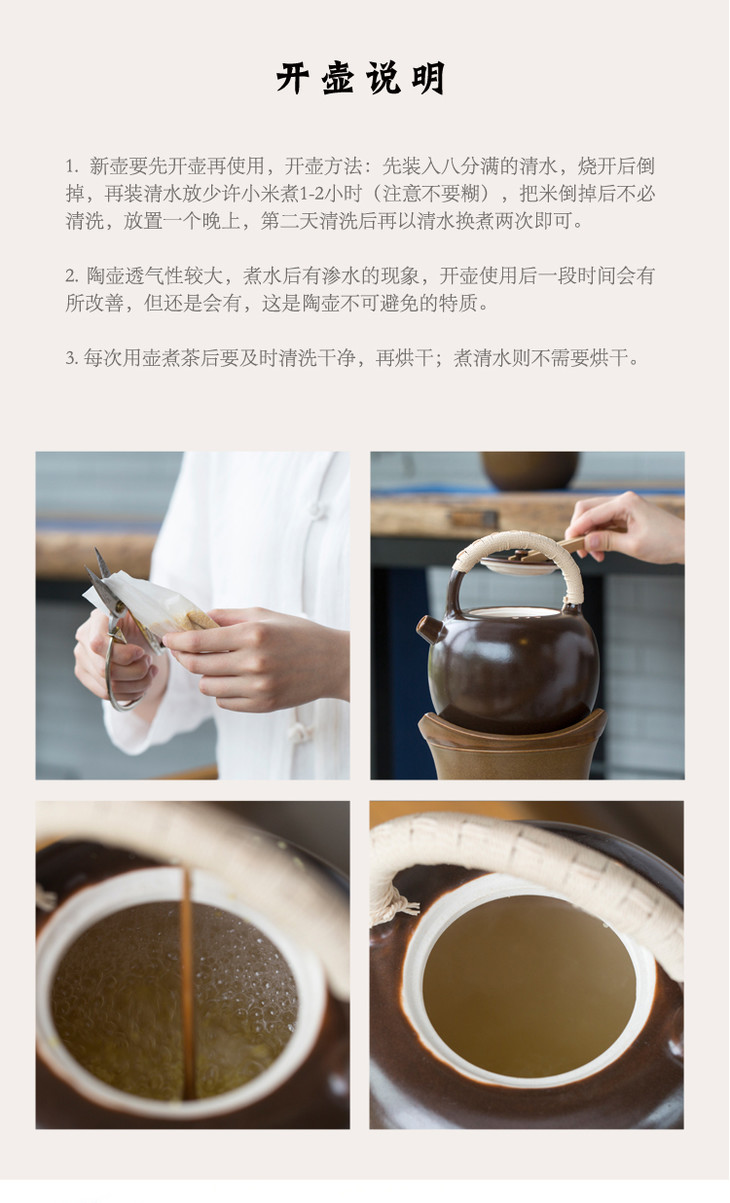 开壶说明

1. 新壶要先开壶再使用，开壶方法：先装入八分满的清水，烧开后倒掉，再装清水放少许小米煮1-2小时（注意不要糊），把米倒掉后不必清洗，放置一个晚上，第二天清洗后再以清水换煮两次即可。

2. 陶壶透气性较大，煮水后有渗水的现象，开壶使用后一段时间会有所改善，但还是会有，这是陶壶不可避免的特质。

3. 每次用壶煮茶后要及时清洗干净，再烘干；煮清水则不需要烘干。