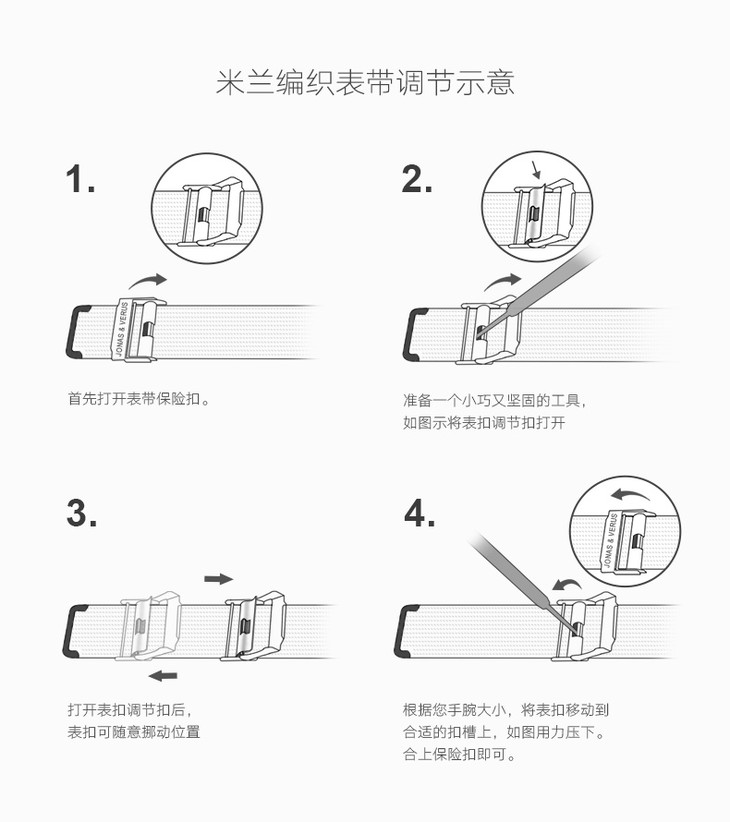 米兰编织表带调节示意

1.

JONAS & VERUS

首先打开表带保险扣。

2.

准备一个小巧又坚固的工具，如图示将表扣调节扣打开

3.

打开表扣调节扣后，表扣可随意挪动位置

4.

JONAS & VERUS

根据您手腕大小，将表扣移动到合适的扣槽上，如图用力压下。合上保险扣即可。