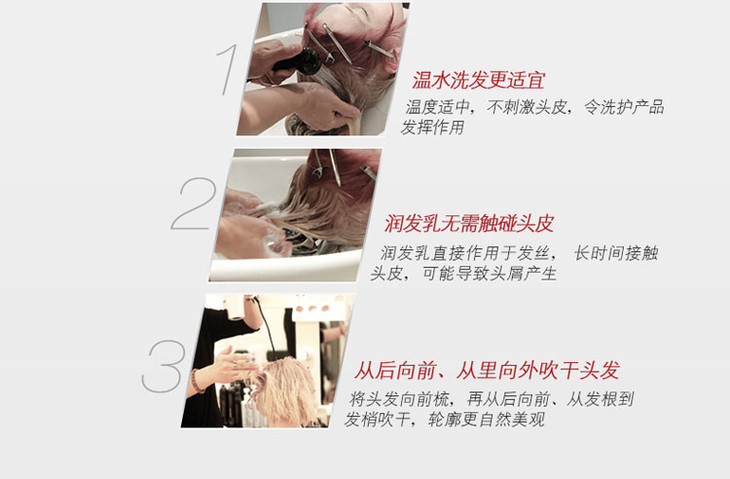 1

温水洗发更适宜

温度适中，不刺激头皮，令洗护产品发挥作用

2

润发乳无需触碰头皮

润发乳直接作用于发丝， 长时间接触头皮，可能导致头屑产生

3

从后向前、从里向外吹干头发

将头发向前梳，再从后向前、从发根到发梢吹干，轮廓更自然美观