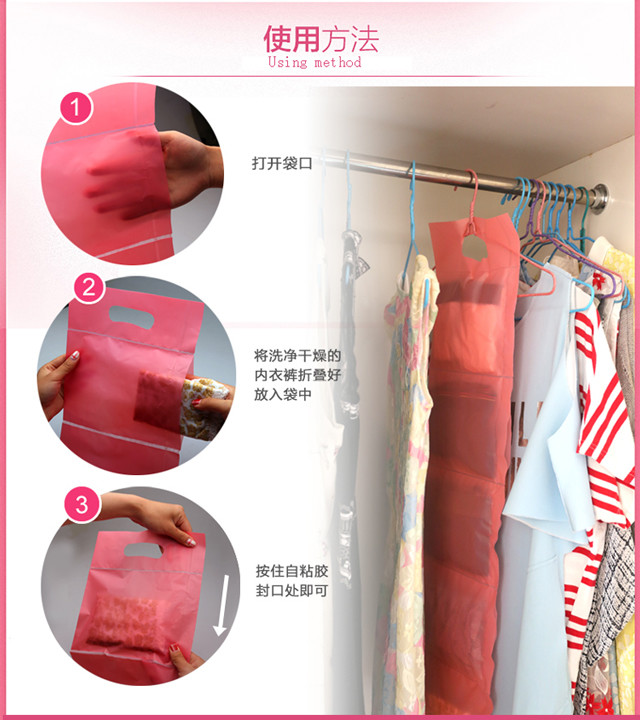 使用方法
Using method

1
打开袋口

2
将洗净干燥的内衣裤折叠好放入袋中

3
按住自粘胶封口处即可