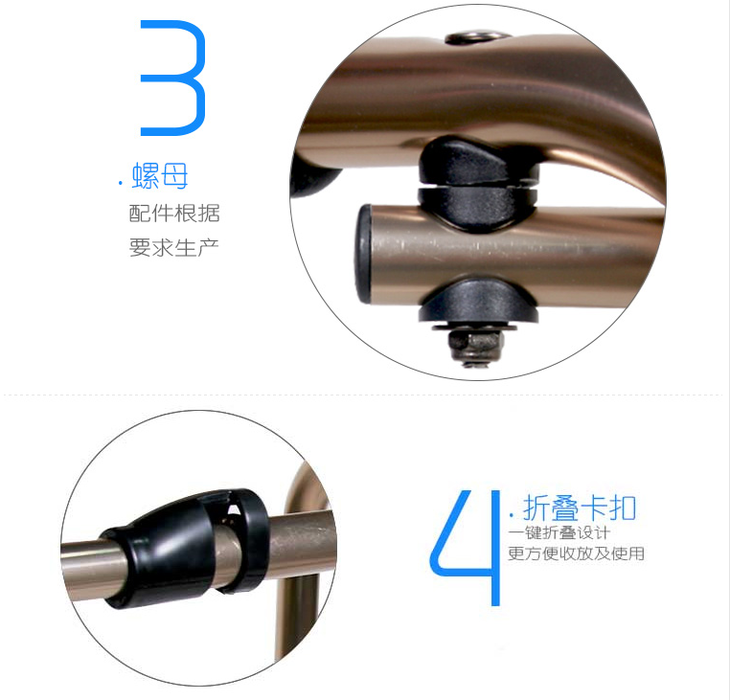 3

· 螺母

配件根据

要求生产

4

· 折叠卡扣

一键折叠设计

更方便收放及使用