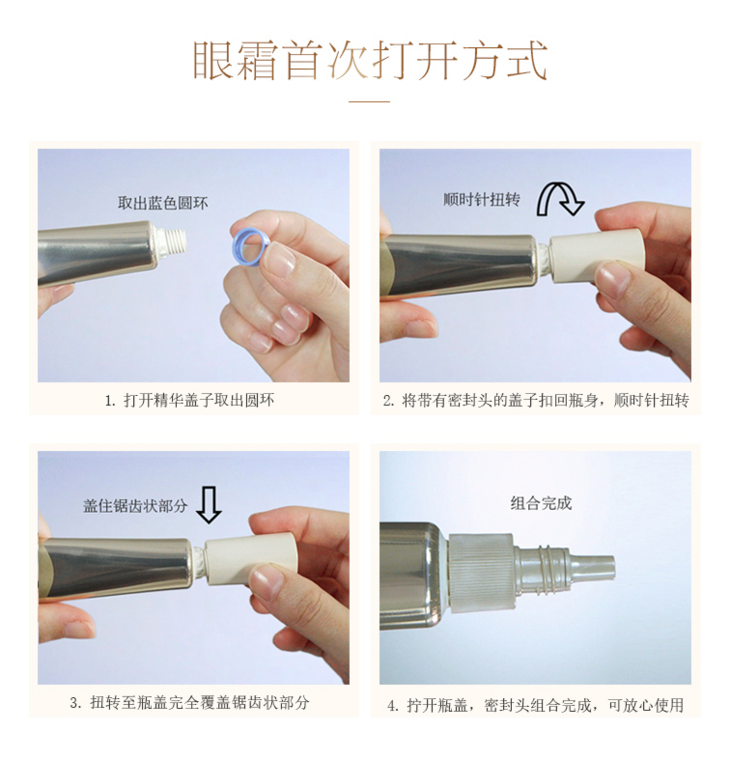 眼霜首次打开方式

取出蓝色圆环

1. 打开精华盖子取出圆环

顺时针扭转

2. 将带有密封头的盖子扣回瓶身，顺时针扭转

盖住锯齿状部分

3. 扭转至瓶盖完全覆盖锯齿状部分

组合完成

4. 拧开瓶盖，密封头组合完成，可放心使用