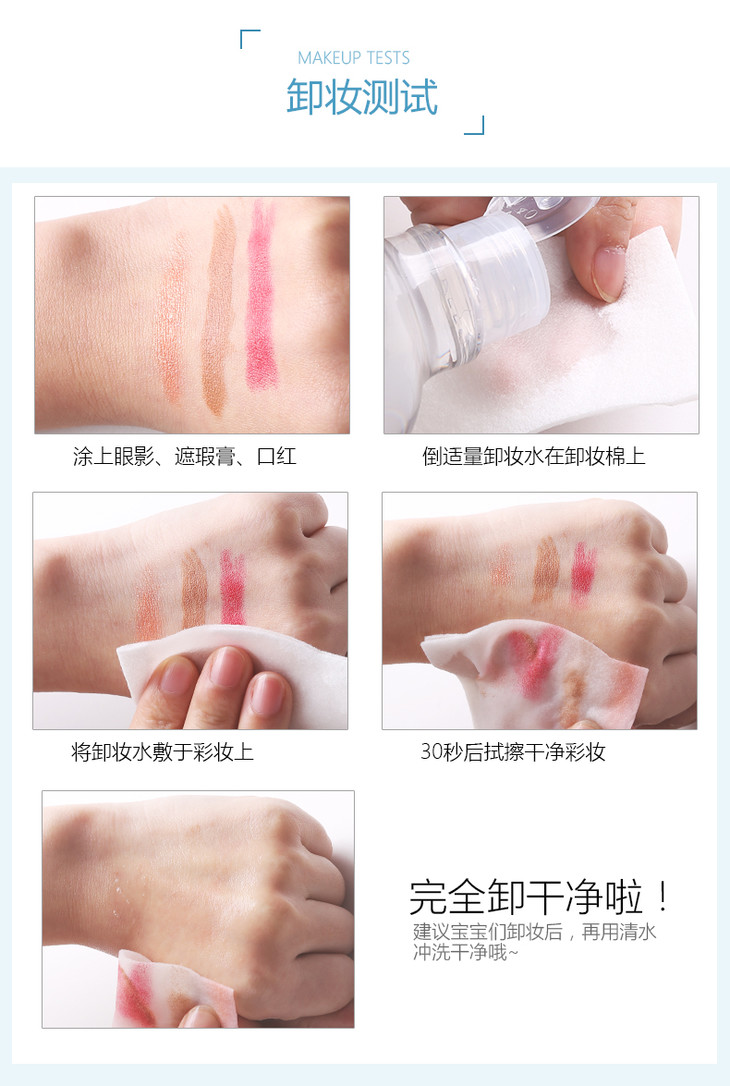 MAKEUP TESTS
卸妆测试

涂上眼影、遮瑕膏、口红

倒适量卸妆水在卸妆棉上

将卸妆水敷于彩妆上

30秒后拭擦干净彩妆

完全卸干净啦！
建议宝宝们卸妆后，再用清水冲洗干净哦~