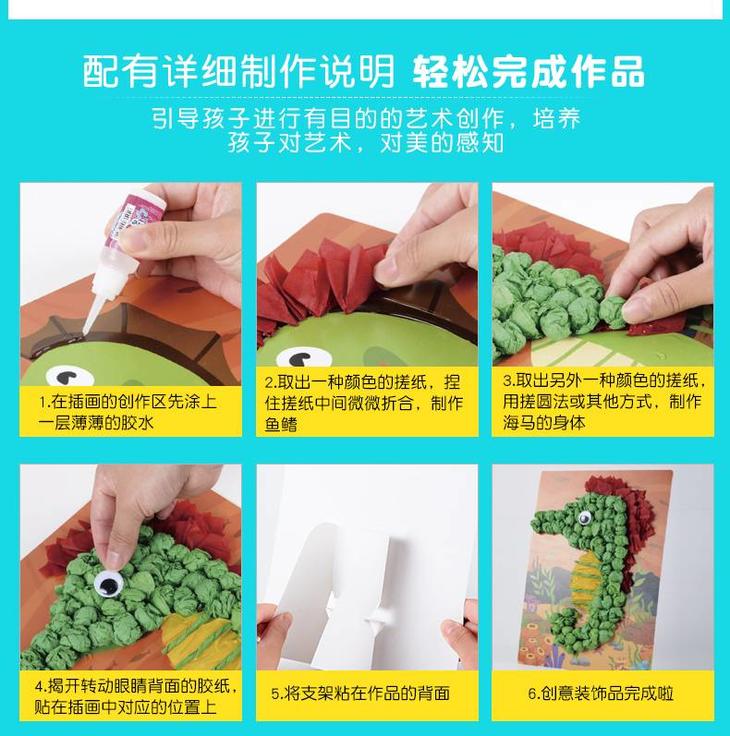 配有详细制作说明 轻松完成作品

引导孩子进行有目的的艺术创作，培养孩子对艺术，对美的感知

1.在插画的创作区先涂上一层薄薄的胶水

2.取出一种颜色的搓纸，捏住搓纸中间微微折合，制作鱼鳍

3.取出另外一种颜色的搓纸，用搓圆法或其他方式，制作海马的身体

4.揭开转动眼睛背面的胶纸，贴在插画中对应的位置上

5.将支架粘在作品的背面

6.创意装饰品完成啦