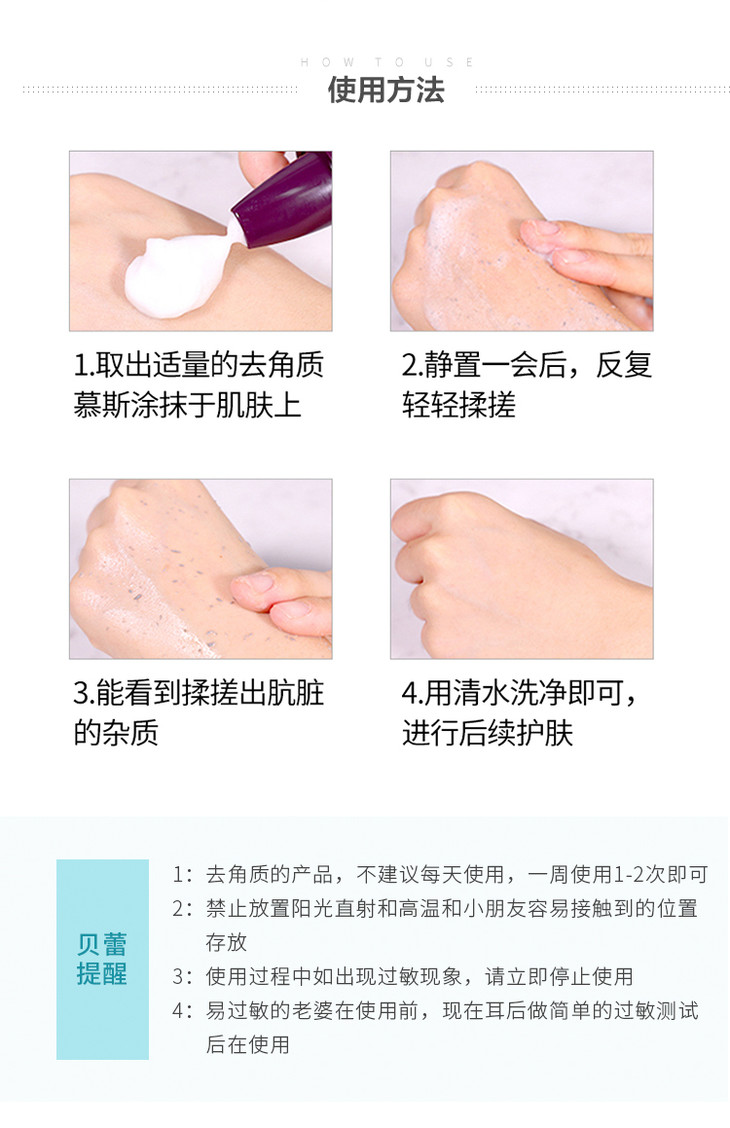 HOW TO USE
使用方法

1.取出适量的去角质慕斯涂抹于肌肤上

2.静置一会后，反复轻轻揉搓

3.能看到揉搓出肮脏的杂质

4.用清水洗净即可，进行后续护肤

贝蕾提醒

1：去角质的产品，不建议每天使用，一周使用1-2次即可
2：禁止放置阳光直射和高温和小朋友容易接触到的位置存放
3：使用过程中如出现过敏现象，请立即停止使用
4：易过敏的老婆在使用前，现在耳后做简单的过敏测试后在使用