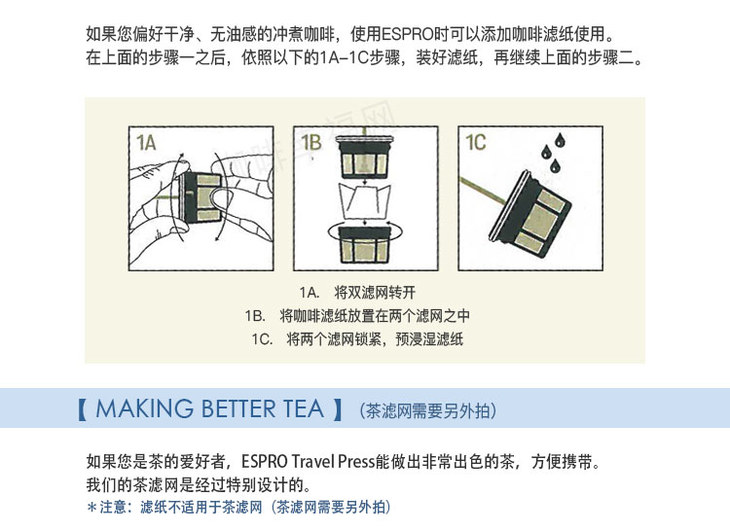 如果您偏好干净、无油感的冲煮咖啡，使用ESPRO时可以添加咖啡滤纸使用。
在上面的步骤一之后，依照以下的1A-1C步骤，装好滤纸，再继续上面的步骤二。

1A

1B

1C

1A. 将双滤网转开
1B. 将咖啡滤纸放置在两个滤网之中
1C. 将两个滤网锁紧，预浸湿滤纸

【 MAKING BETTER TEA 】（茶滤网需要另外拍）

如果您是茶的爱好者，ESPRO Travel Press能做出非常出色的茶，方便携带。
我们的茶滤网是经过特别设计的。
＊注意：滤纸不适用于茶滤网（茶滤网需要另外拍）