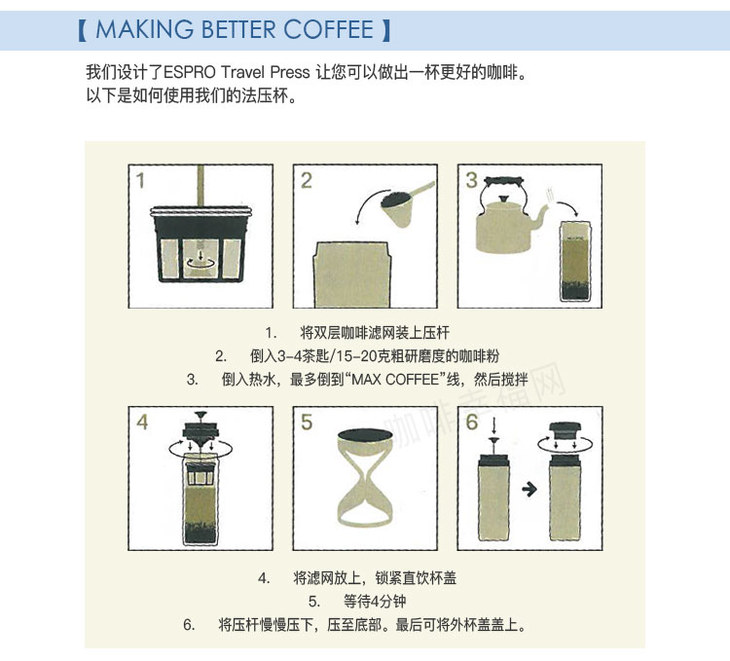 【 MAKING BETTER COFFEE 】

我们设计了ESPRO Travel Press 让您可以做出一杯更好的咖啡。
以下是如何使用我们的法压杯。

1

2

3

1. 将双层咖啡滤网装上压杆
2. 倒入3-4茶匙/15-20克粗研磨度的咖啡粉
3. 倒入热水，最多倒到“MAX COFFEE”线，然后搅拌

咖啡幸福网

4

5

6

4. 将滤网放上，锁紧直饮杯盖
5. 等待4分钟
6. 将压杆慢慢压下，压至底部。最后可将外杯盖盖上。