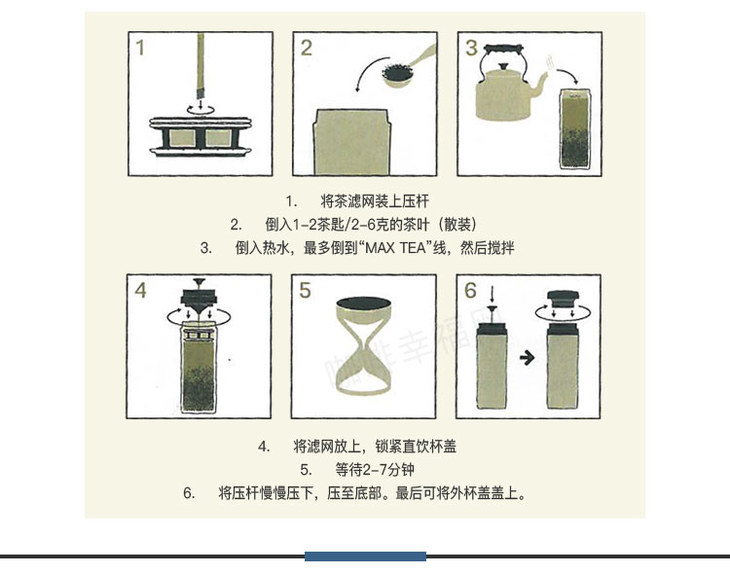 1

2

3

1. 将茶滤网装上压杆
2. 倒入1-2茶匙/2-6克的茶叶（散装）
3. 倒入热水，最多倒到“MAX TEA”线，然后搅拌

4

5

6

咖啡幸福网

4. 将滤网放上，锁紧直饮杯盖
5. 等待2-7分钟
6. 将压杆慢慢压下，压至底部。最后可将外杯盖盖上。