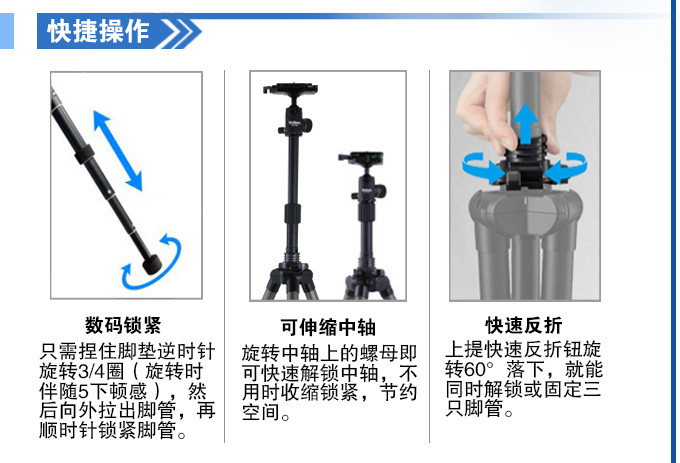 快捷操作

数码锁紧

只需捏住脚垫逆时针旋转3/4圈（旋转时伴随5下顿感），然后向外拉出脚管，再顺时针锁紧脚管。

可伸缩中轴

旋转中轴上的螺母即可快速解锁中轴，不用时收缩锁紧，节约空间。

快速反折

上提快速反折钮旋转60°落下，就能同时解锁或固定三只脚管。