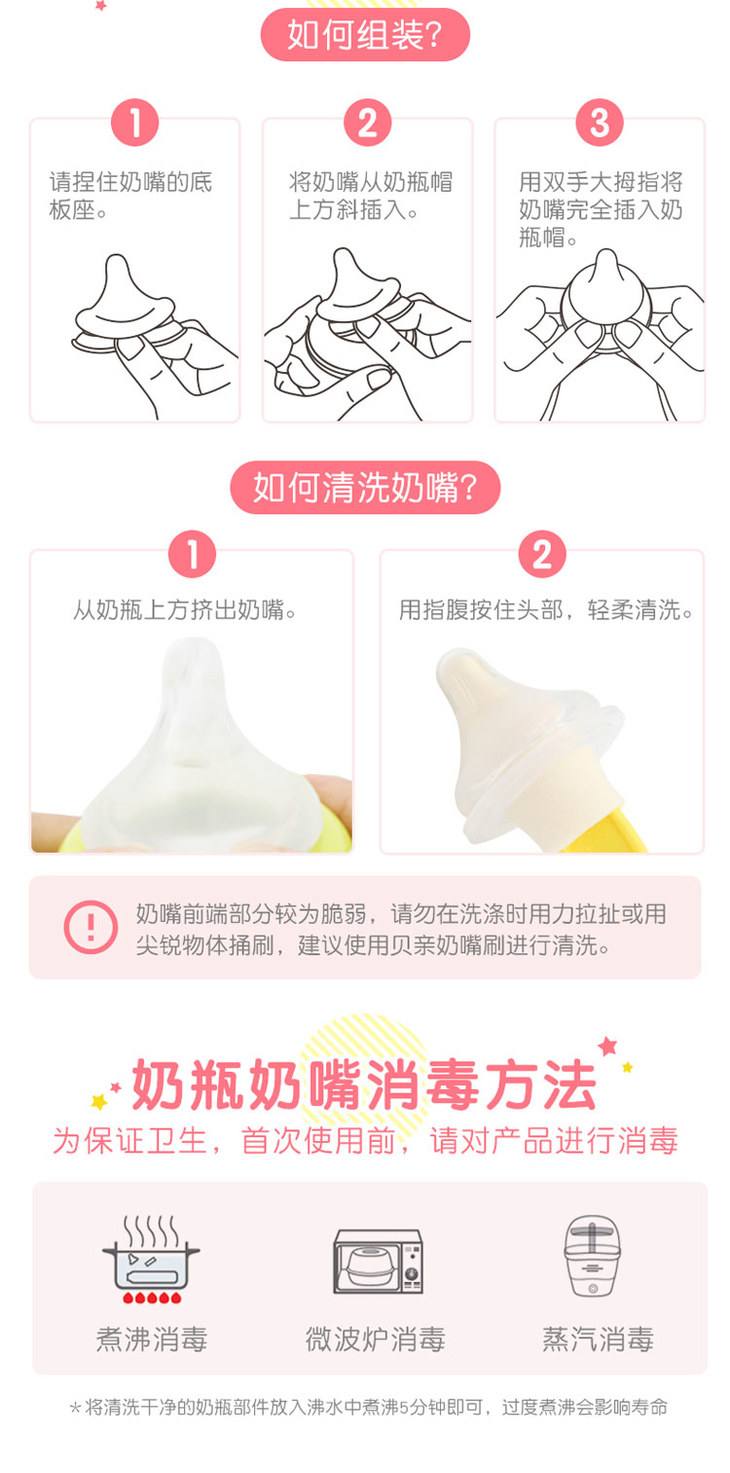 如何组装?

1
请捏住奶嘴的底板座。

2
将奶嘴从奶瓶帽上方斜插入。

3
用双手大拇指将奶嘴完全插入奶瓶帽。

如何清洗奶嘴?

1
从奶瓶上方挤出奶嘴。

2
用指腹按住头部，轻柔清洗。

!
奶嘴前端部分较为脆弱，请勿在洗涤时用力拉扯或用尖锐物体捅刷，建议使用贝亲奶嘴刷进行清洗。

奶瓶奶嘴消毒方法
为保证卫生，首次使用前，请对产品进行消毒

煮沸消毒

微波炉消毒

蒸汽消毒

*将清洗干净的奶瓶部件放入沸水中煮沸5分钟即可，过度煮沸会影响寿命