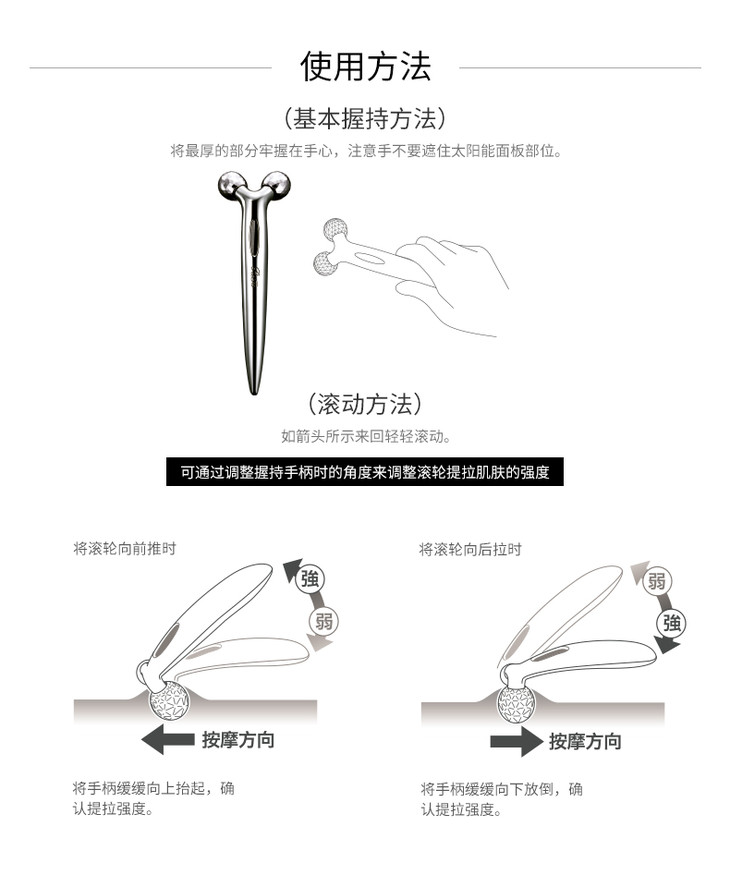 使用方法

（基本握持方法）

将最厚的部分牢握在手心，注意手不要遮住太阳能面板部位。

（滚动方法）

如箭头所示来回轻轻滚动。

可通过调整握持手柄时的角度来调整滚轮提拉肌肤的强度

将滚轮向前推时

強

弱

按摩方向

将手柄缓缓向上抬起，确认提拉强度。

将滚轮向后拉时

弱

強

按摩方向

将手柄缓缓向下放倒，确认提拉强度。