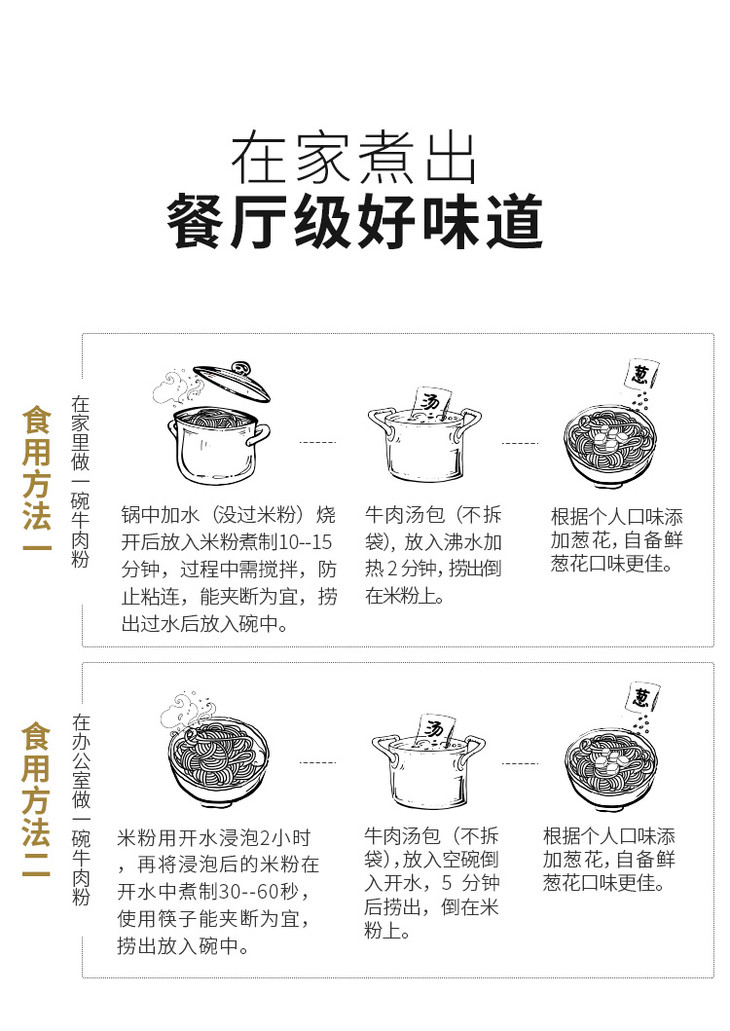 在家煮出
餐厅级好味道

食用方法一

在家里做一碗牛肉粉

汤

葱

锅中加水（没过米粉）烧开后放入米粉煮制10--15分钟，过程中需搅拌，防止粘连，能夹断为宜，捞出过水后放入碗中。

牛肉汤包（不拆袋），放入沸水加热 2 分钟，捞出倒在米粉上。

根据个人口味添加葱花，自备鲜葱花口味更佳。

食用方法二

在办公室做一碗牛肉粉

汤

葱

米粉用开水浸泡2小时，再将浸泡后的米粉在开水中煮制30--60秒，使用筷子能夹断为宜，捞出放入碗中。

牛肉汤包（不拆袋），放入空碗倒入开水，5 分钟后捞出，倒在米粉上。

根据个人口味添加葱花，自备鲜葱花口味更佳。