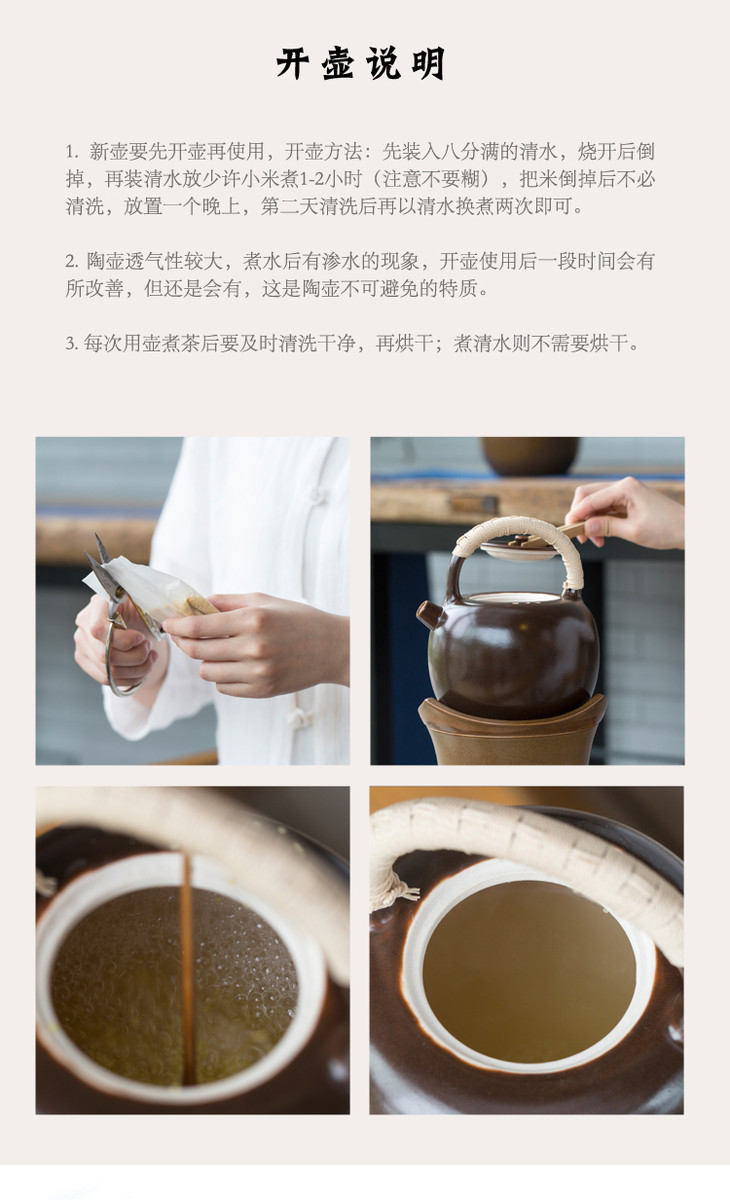 开壶说明

1. 新壶要先开壶再使用，开壶方法：先装入八分满的清水，烧开后倒掉，再装清水放少许小米煮1-2小时（注意不要糊），把米倒掉后不必清洗，放置一个晚上，第二天清洗后再以清水换煮两次即可。

2. 陶壶透气性较大，煮水后有渗水的现象，开壶使用后一段时间会有所改善，但还是会有，这是陶壶不可避免的特质。

3. 每次用壶煮茶后要及时清洗干净，再烘干；煮清水则不需要烘干。