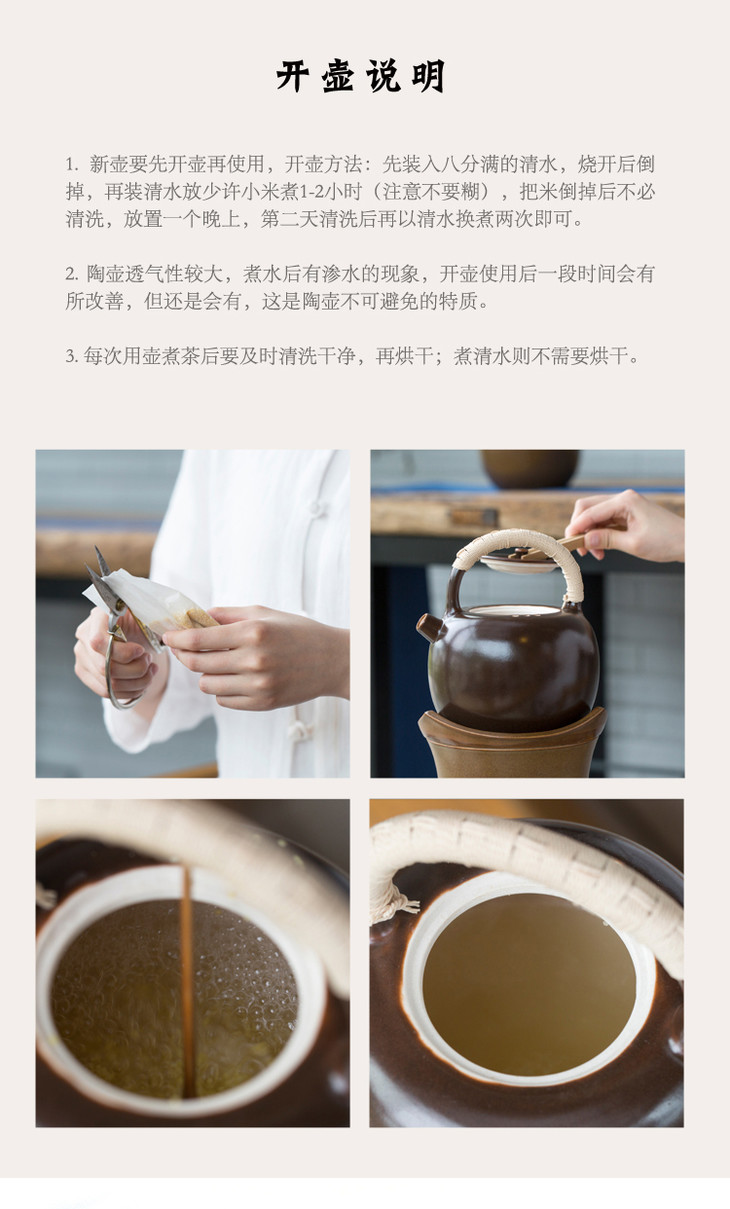 开壶说明

1. 新壶要先开壶再使用，开壶方法：先装入八分满的清水，烧开后倒掉，再装清水放少许小米煮1-2小时（注意不要糊），把米倒掉后不必清洗，放置一个晚上，第二天清洗后再以清水换煮两次即可。

2. 陶壶透气性较大，煮水后有渗水的现象，开壶使用后一段时间会有所改善，但还是会有，这是陶壶不可避免的特质。

3. 每次用壶煮茶后要及时清洗干净，再烘干；煮清水则不需要烘干。