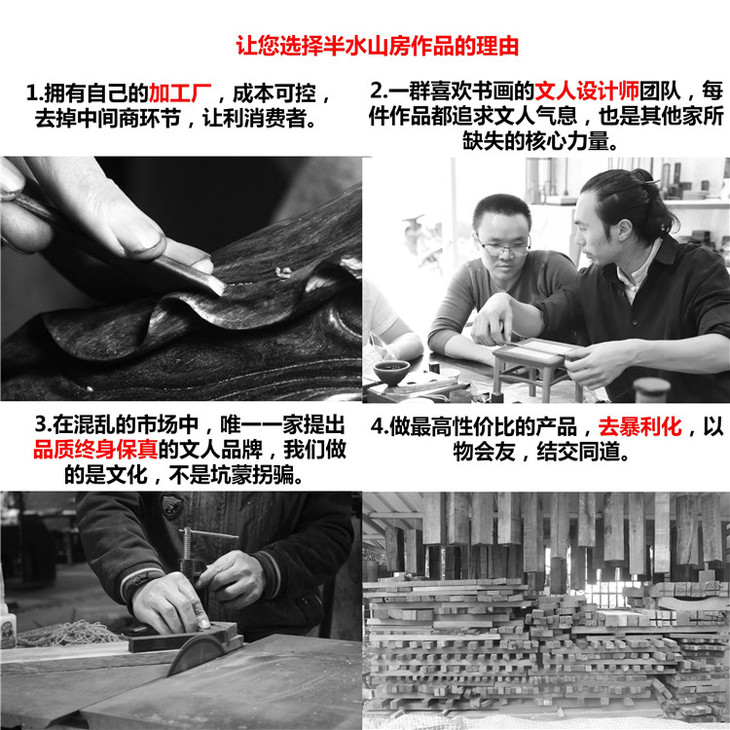 让您选择半水山房作品的理由

1.拥有自己的加工厂，成本可控，去掉中间商环节，让利消费者。

2.一群喜欢书画的文人设计师团队，每件作品都追求文人气息，也是其他家所缺失的核心力量。

3.在混乱的市场中，唯一一家提出品质终身保真的文人品牌，我们做的是文化，不是坑蒙拐骗。

4.做最高性价比的产品，去暴利化，以物会友，结交同道。