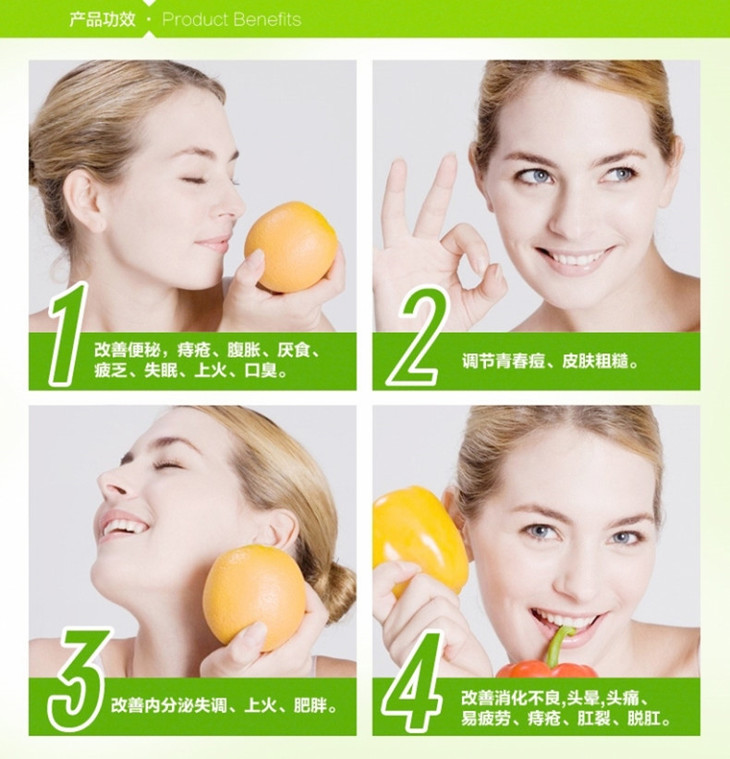 产品功效 · Product Benefits

1 改善便秘，痔疮、腹胀、厌食、疲乏、失眠、上火、口臭。

2 调节青春痘、皮肤粗糙。

3 改善内分泌失调、上火、肥胖。

4 改善消化不良,头晕,头痛、易疲劳、痔疮、肛裂、脱肛。