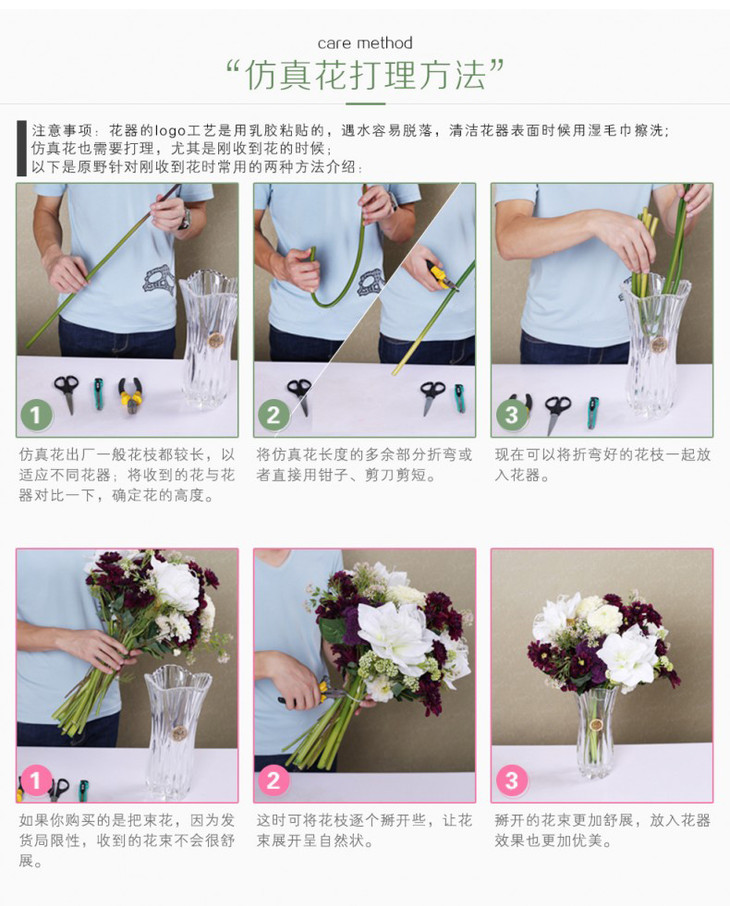 care method

“仿真花打理方法”

注意事项：花器的logo工艺是用乳胶粘贴的，遇水容易脱落，清洁花器表面时候用湿毛巾擦洗；
仿真花也需要打理，尤其是刚收到花的时候；
以下是原野针对刚收到花时常用的两种方法介绍：

1

仿真花出厂一般花枝都较长，以适应不同花器；将收到的花与花器对比一下，确定花的高度。

2

将仿真花长度的多余部分折弯或者直接用钳子、剪刀剪短。

3

现在可以将折弯好的花枝一起放入花器。

1

如果你购买的是把束花，因为发货局限性，收到的花束不会很舒展。

2

这时可将花枝逐个掰开些，让花束展开呈自然状。

3

掰开的花束更加舒展，放入花器效果也更加优美。