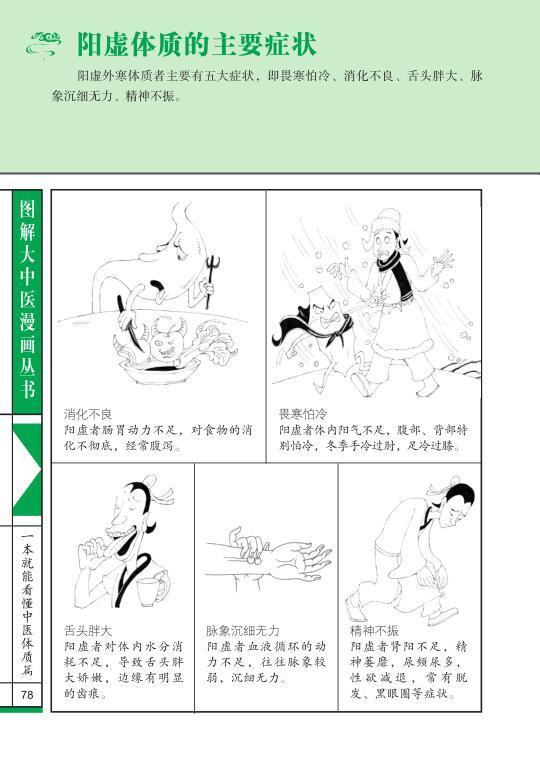 阳虚体质的主要症状

阳虚外寒体质者主要有五大症状，即畏寒怕冷、消化不良、舌头胖大、脉象沉细无力、精神不振。

图解大中医漫画丛书

一本就能看懂中医体质篇

78

消化不良
阳虚者肠胃动力不足，对食物的消化不彻底，经常腹泻。

畏寒怕冷
阳虚者体内阳气不足，腹部、背部特别怕冷，冬季手冷过肘，足冷过膝。

舌头胖大
阳虚者对体内水分消耗不足，导致舌头胖大娇嫩，边缘有明显的齿痕。

脉象沉细无力
阳虚者血液循环的动力不足，往往脉象较弱，沉细无力。

精神不振
阳虚者肾阳不足，精神萎靡，尿频尿多，性欲减退，常有脱发、黑眼圈等症状。